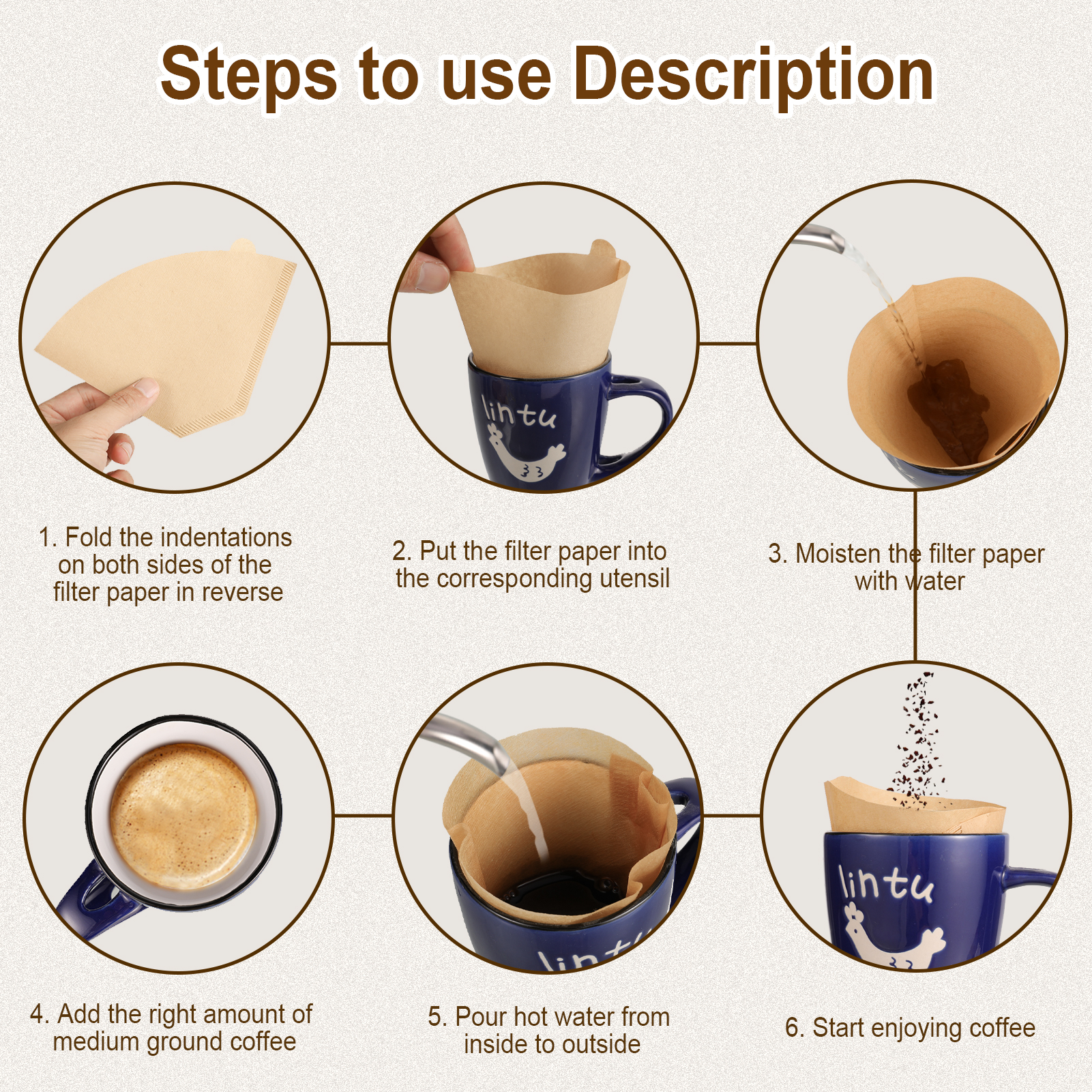 Steps to use Description

lintu

1. Fold the indentations on both sides of the filter paper in reverse

2. Put the filter paper into the corresponding utensil

3. Moisten the filter paper with water

lintu

lintu

4. Add the right amount of medium ground coffee

5. Pour hot water from inside to outside

6. Start enjoying coffee