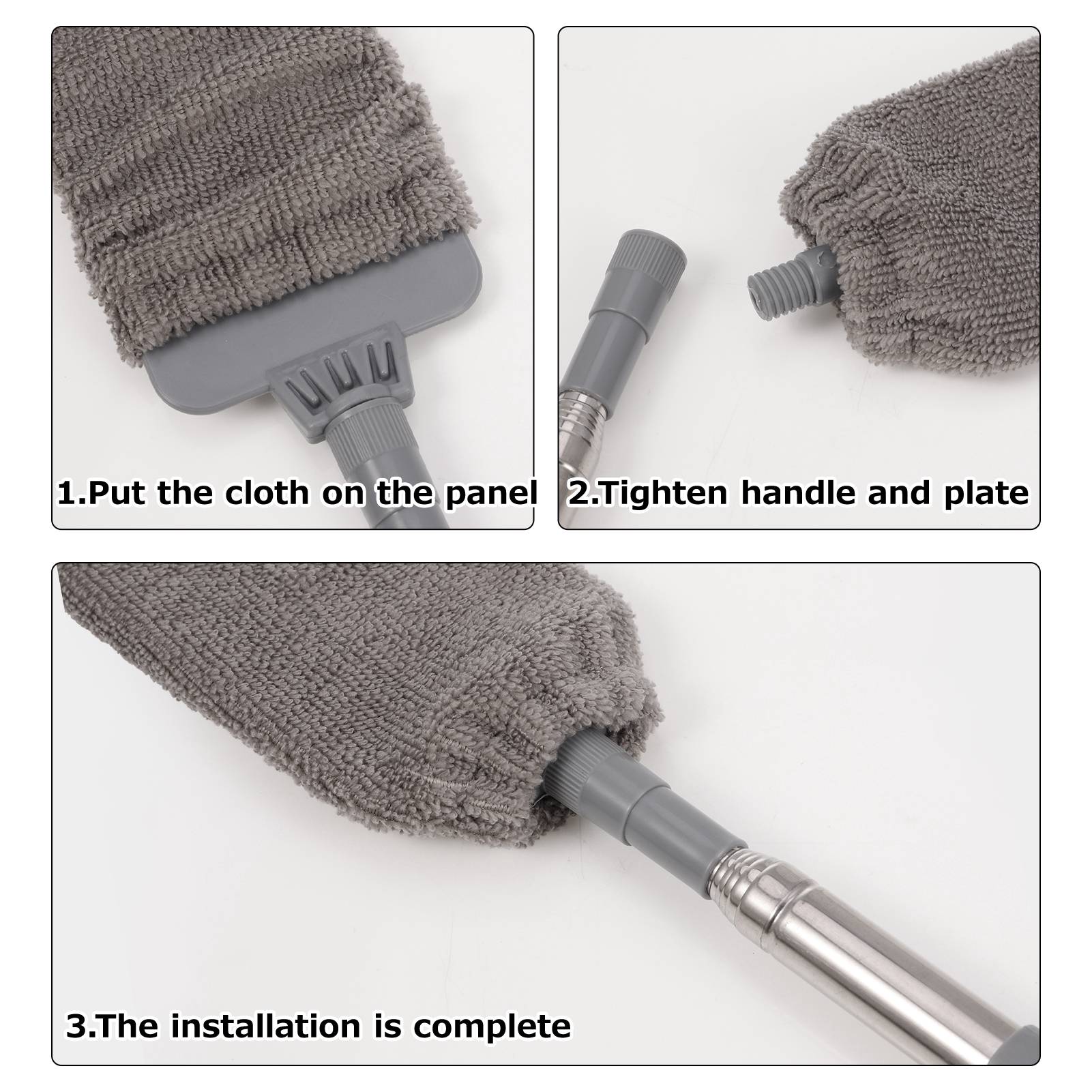 1.Put the cloth on the panel

2.Tighten handle and plate

3.The installation is complete