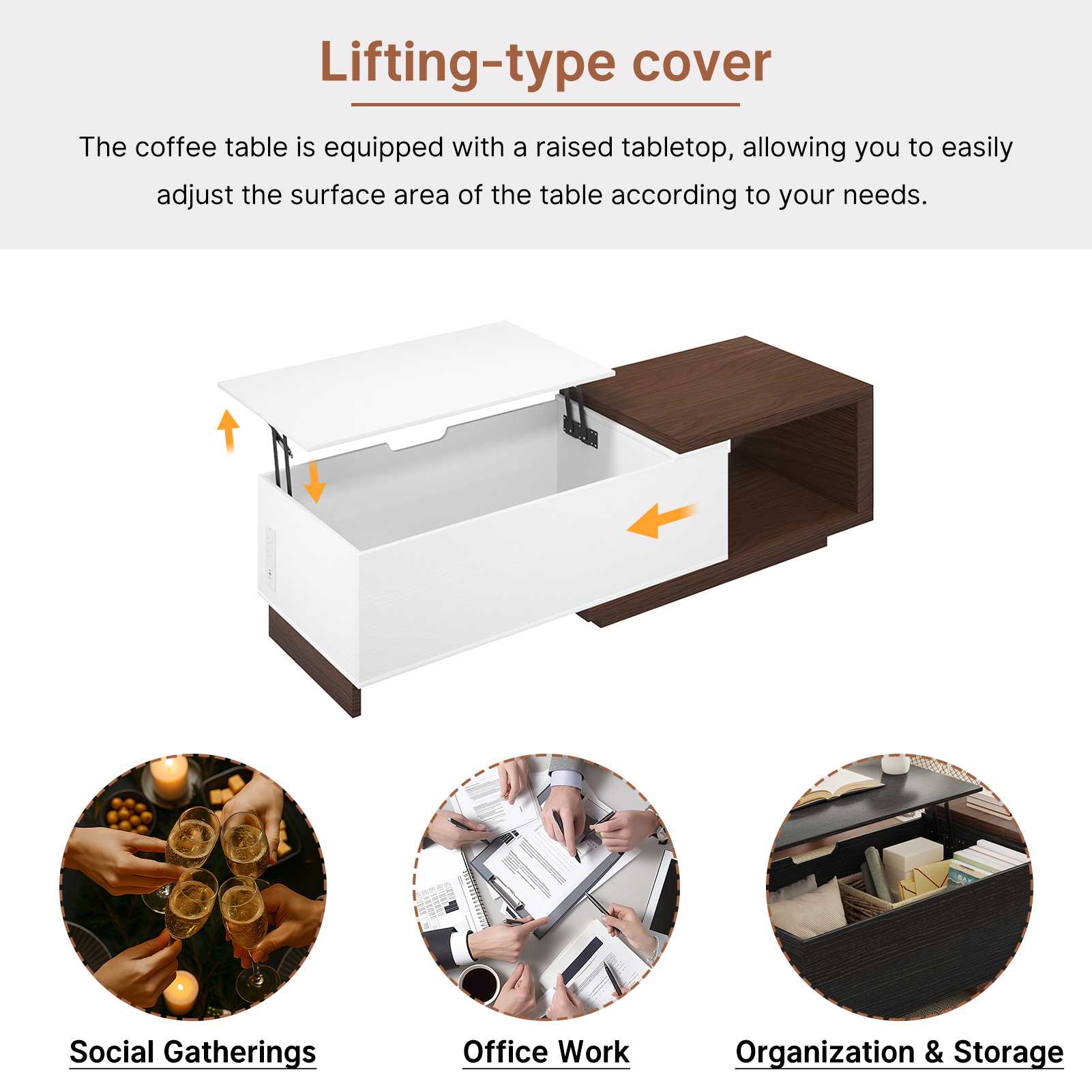 Lifting-type cover

The coffee table is equipped with a raised tabletop, allowing you to easily adjust the surface area of the table according to your needs.

Social Gatherings

Office Work

Organization & Storage