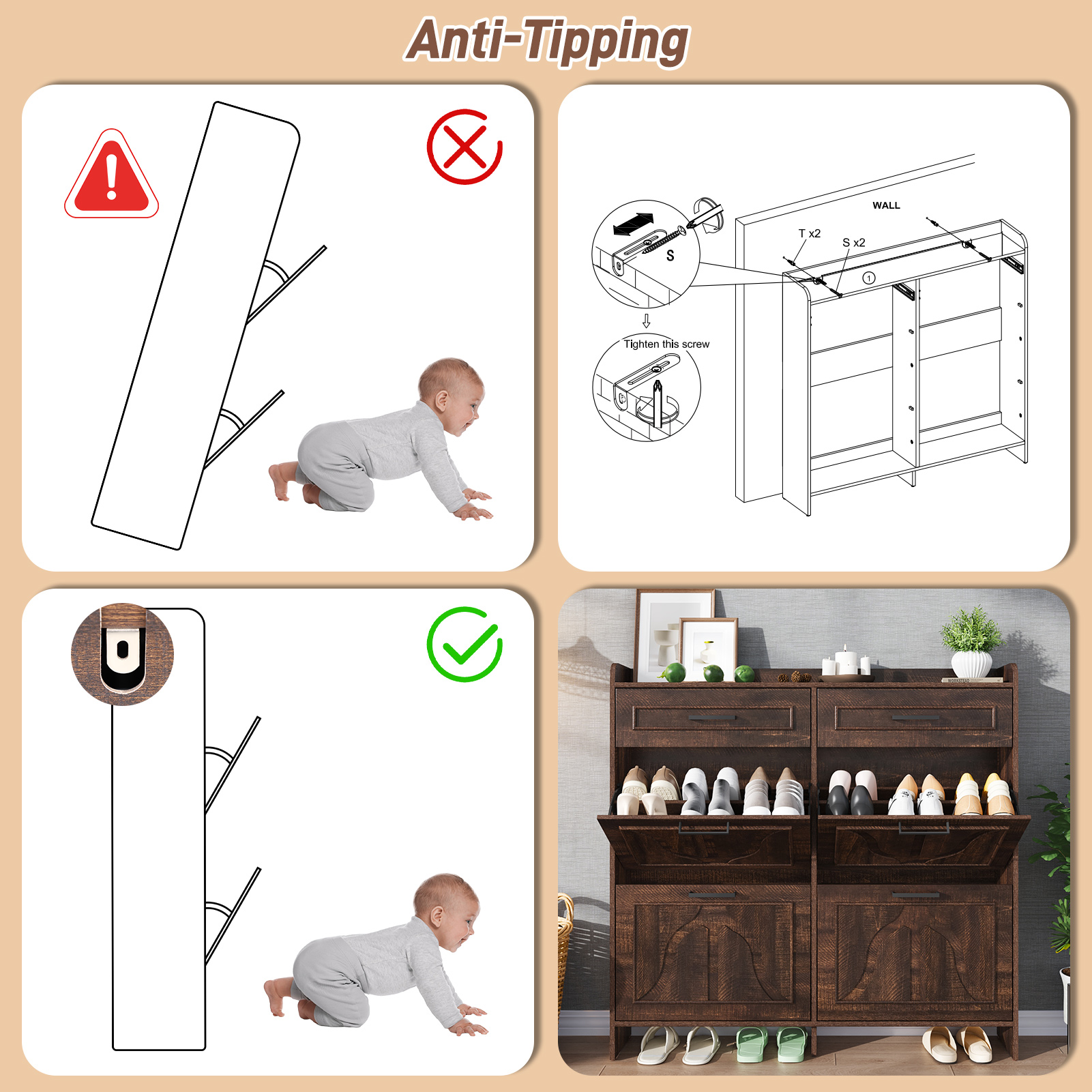 Anti-Tipping

WALL

T x2

S x2

S

①

Tighten this screw

WORKSTEAD