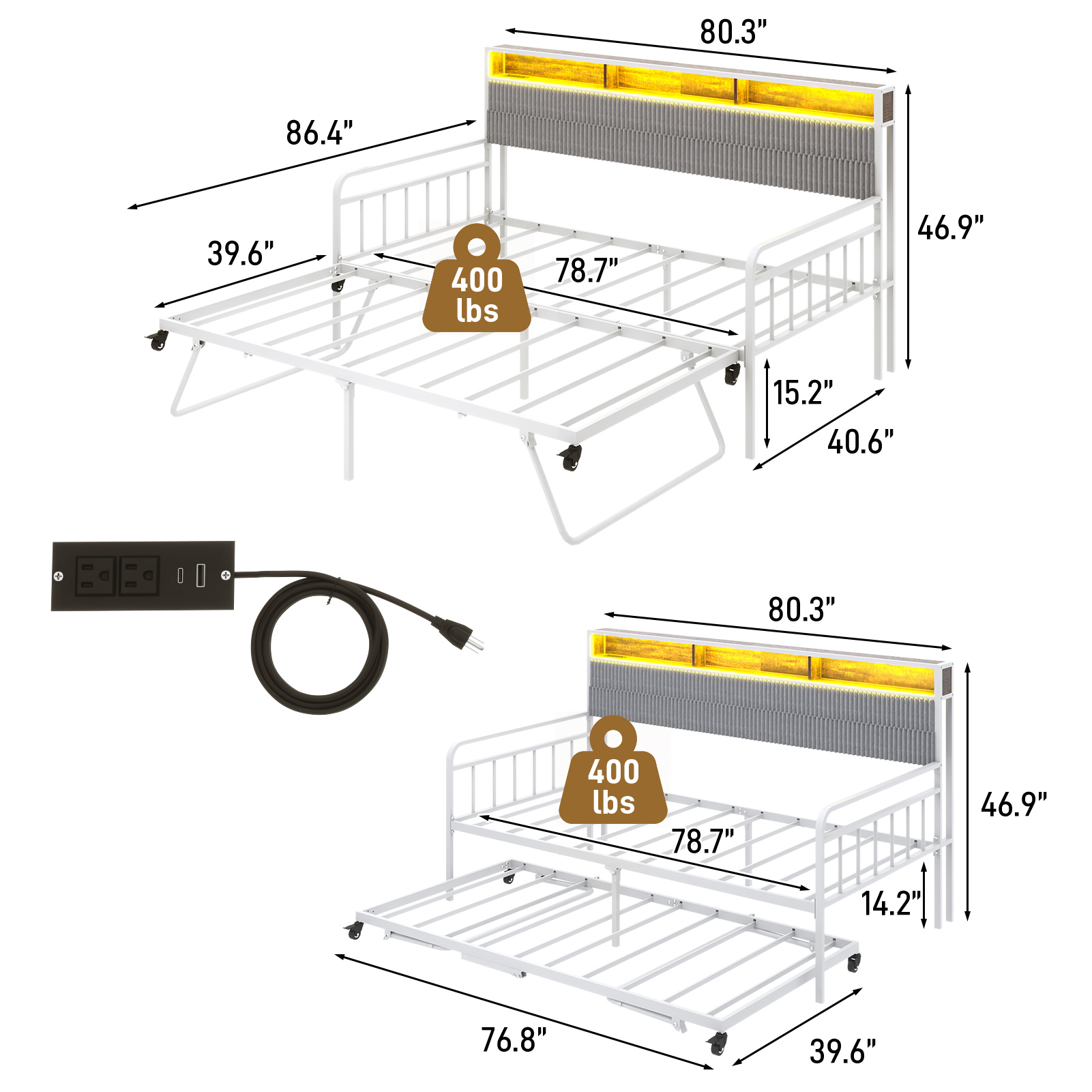 80.3"

86.4"

46.9"

39.6"

400 lbs

78.7"

15.2"

40.6"

80.3"

400 lbs

46.9"

78.7"

14.2"

76.8"

39.6"