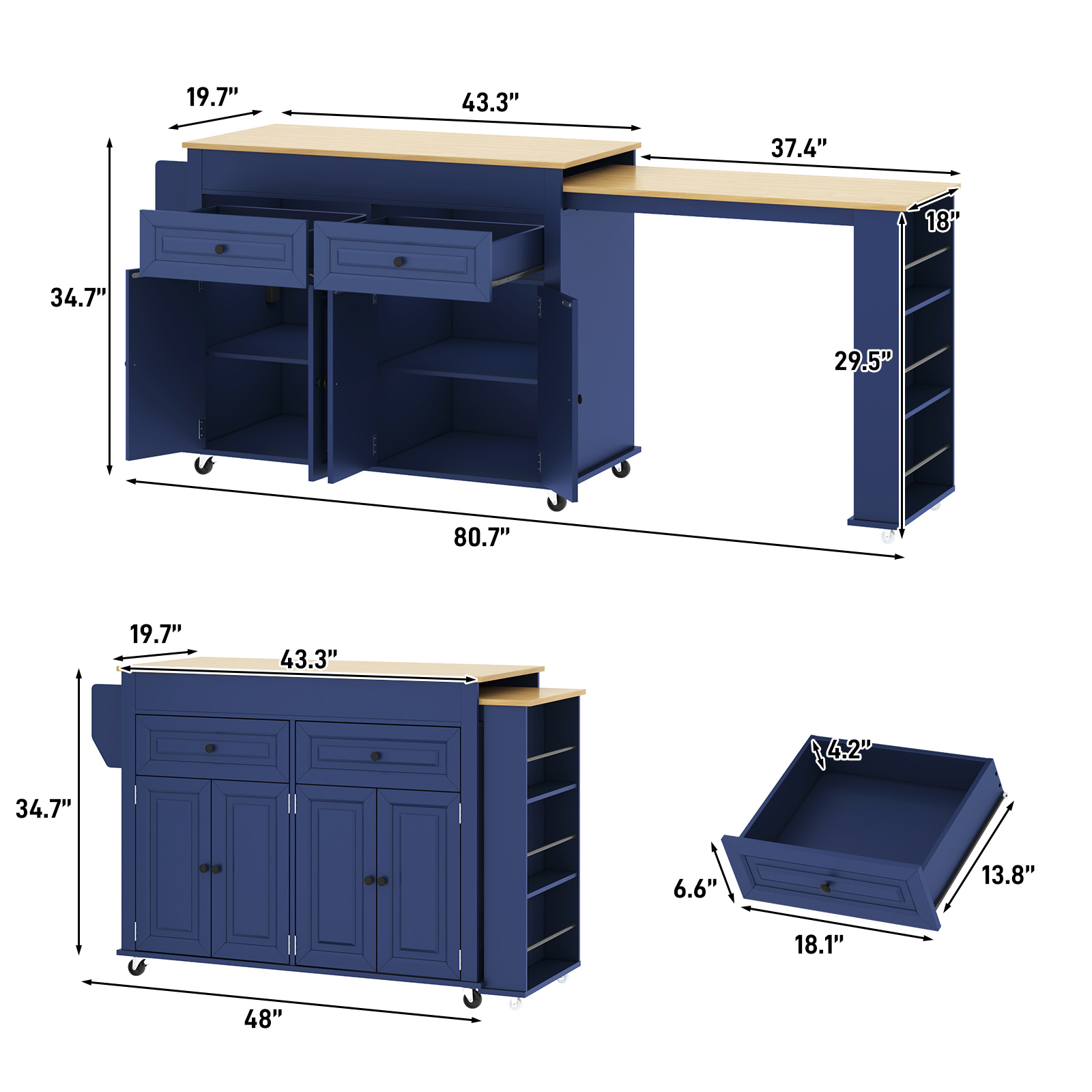 19.7"
43.3"
37.4"
18"
34.7"
29.5"
80.7"

19.7"
43.3"
34.7"
48"

4.2"
6.6"
13.8"
18.1"