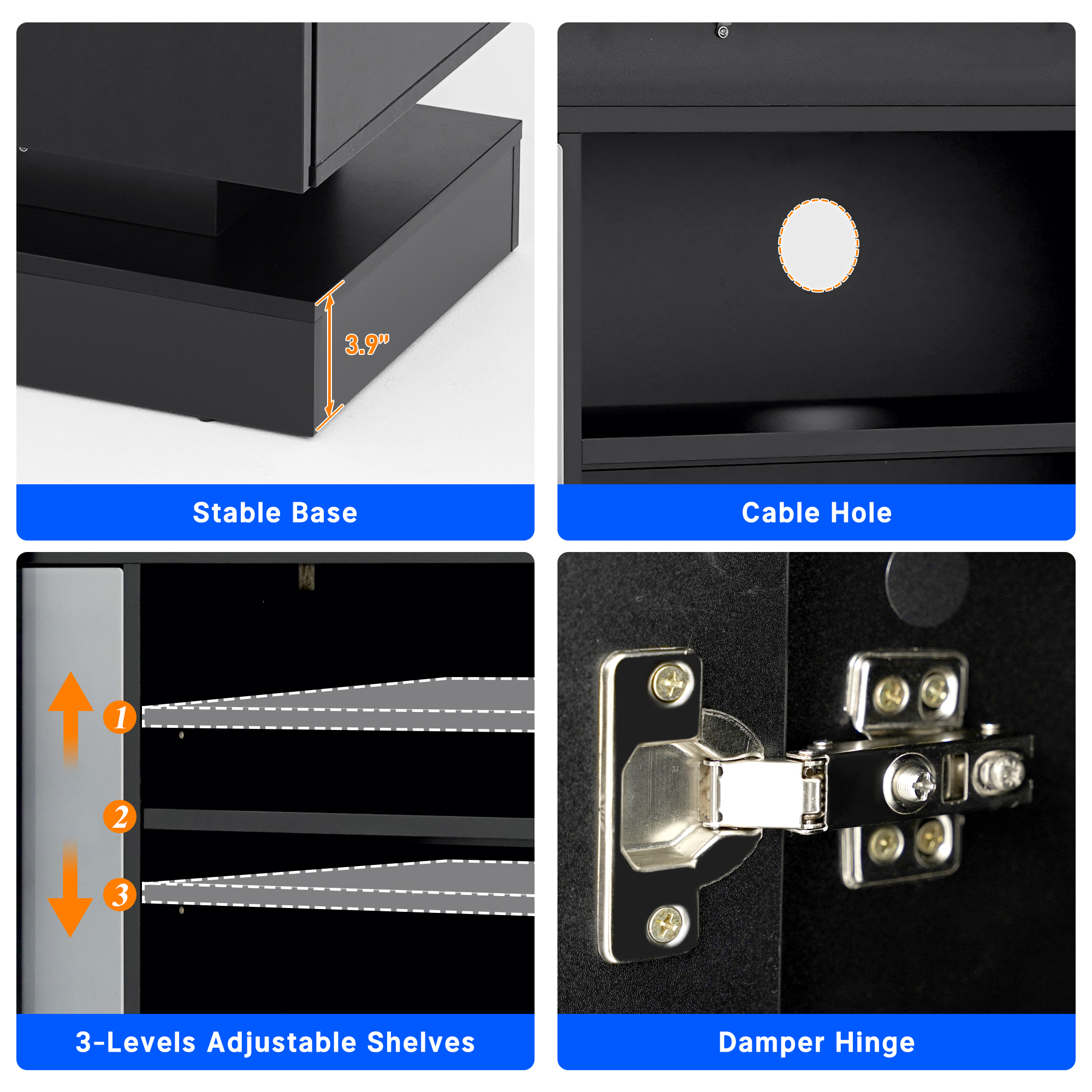 3.9"

Stable Base

Cable Hole

1

2

3

3-Levels Adjustable Shelves

Damper Hinge