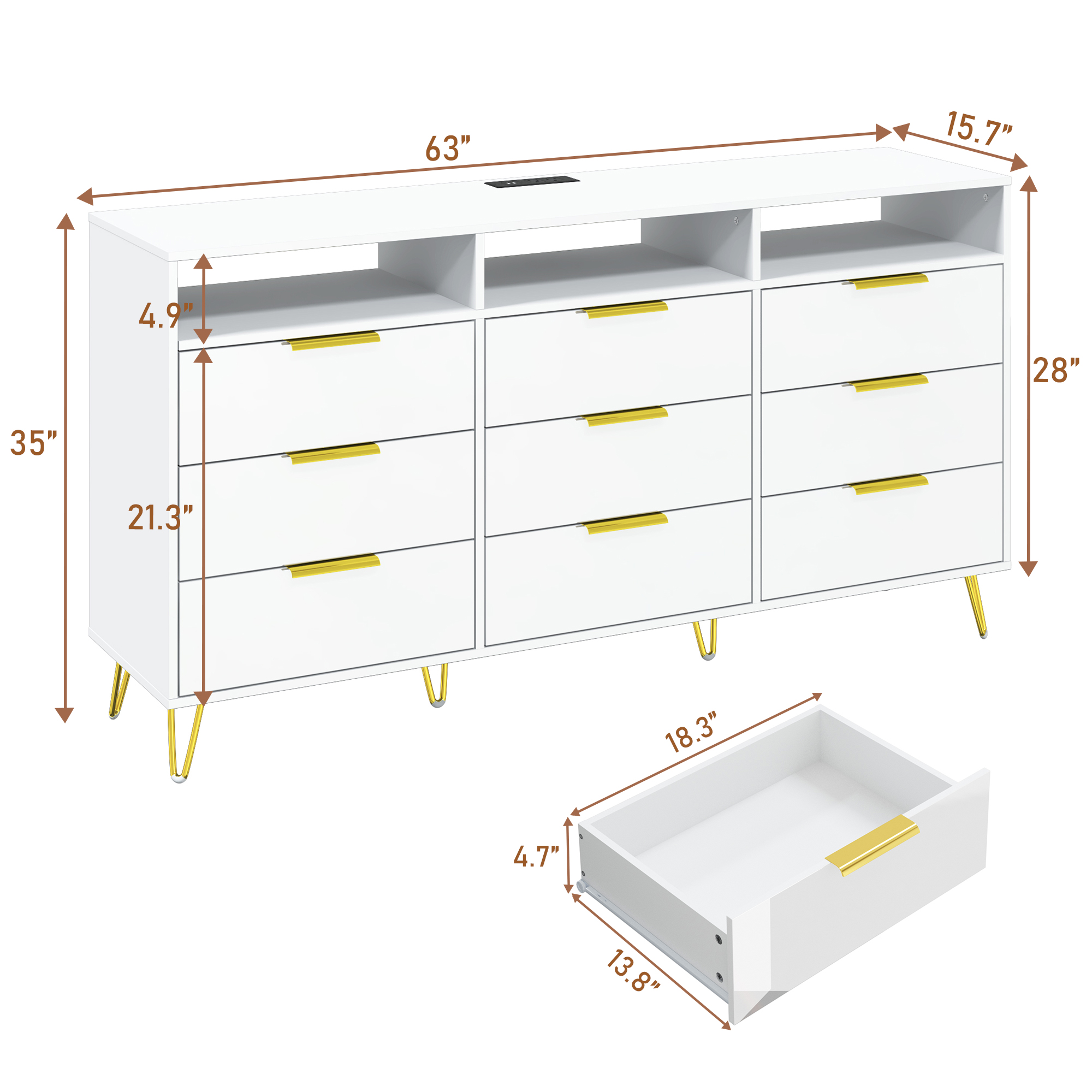 63”
15.7”
4.9”
28”
35”
21.3”
18.3”
4.7”
13.8”