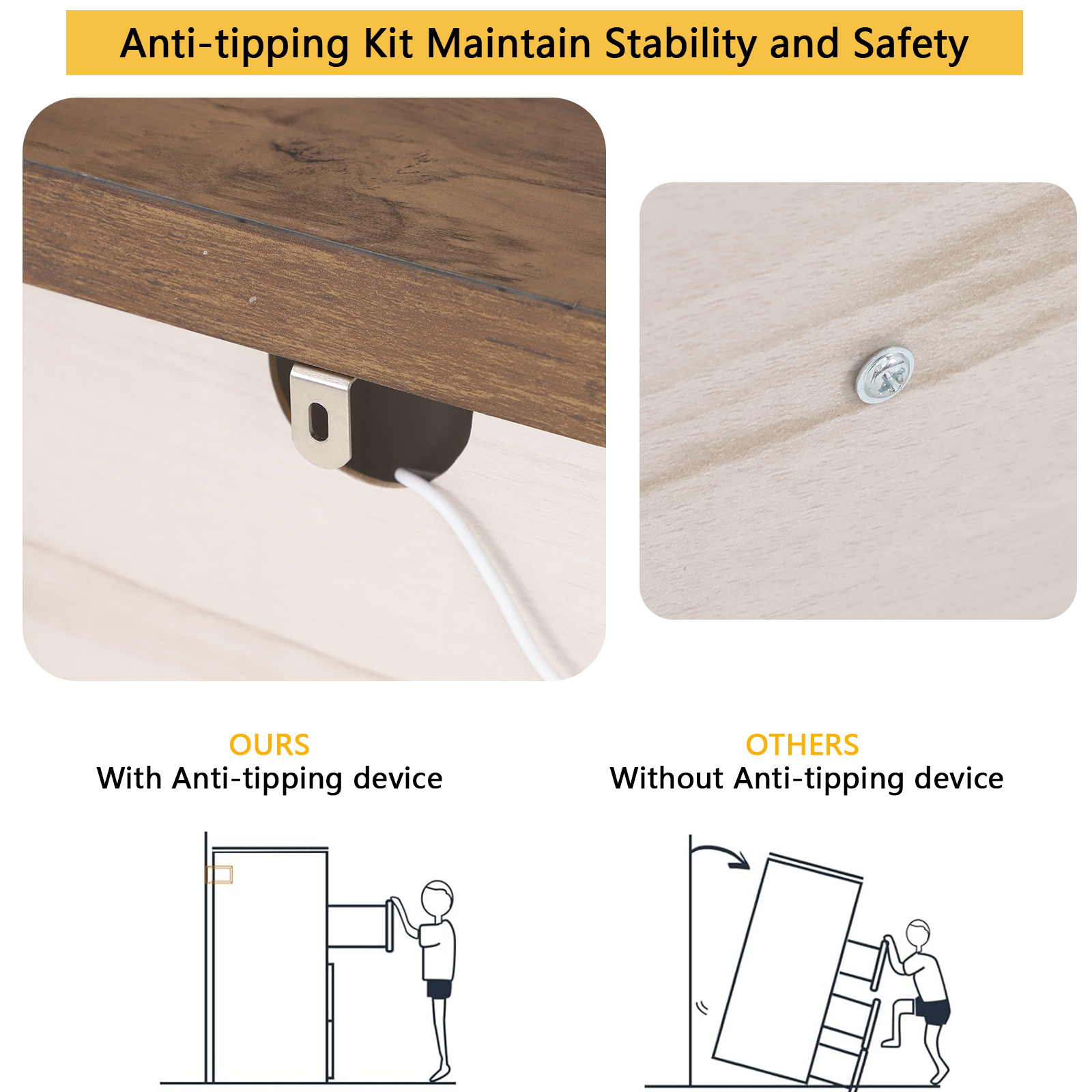 Anti-tipping Kit Maintain Stability and Safety

OURS
With Anti-tipping device

OTHERS
Without Anti-tipping device