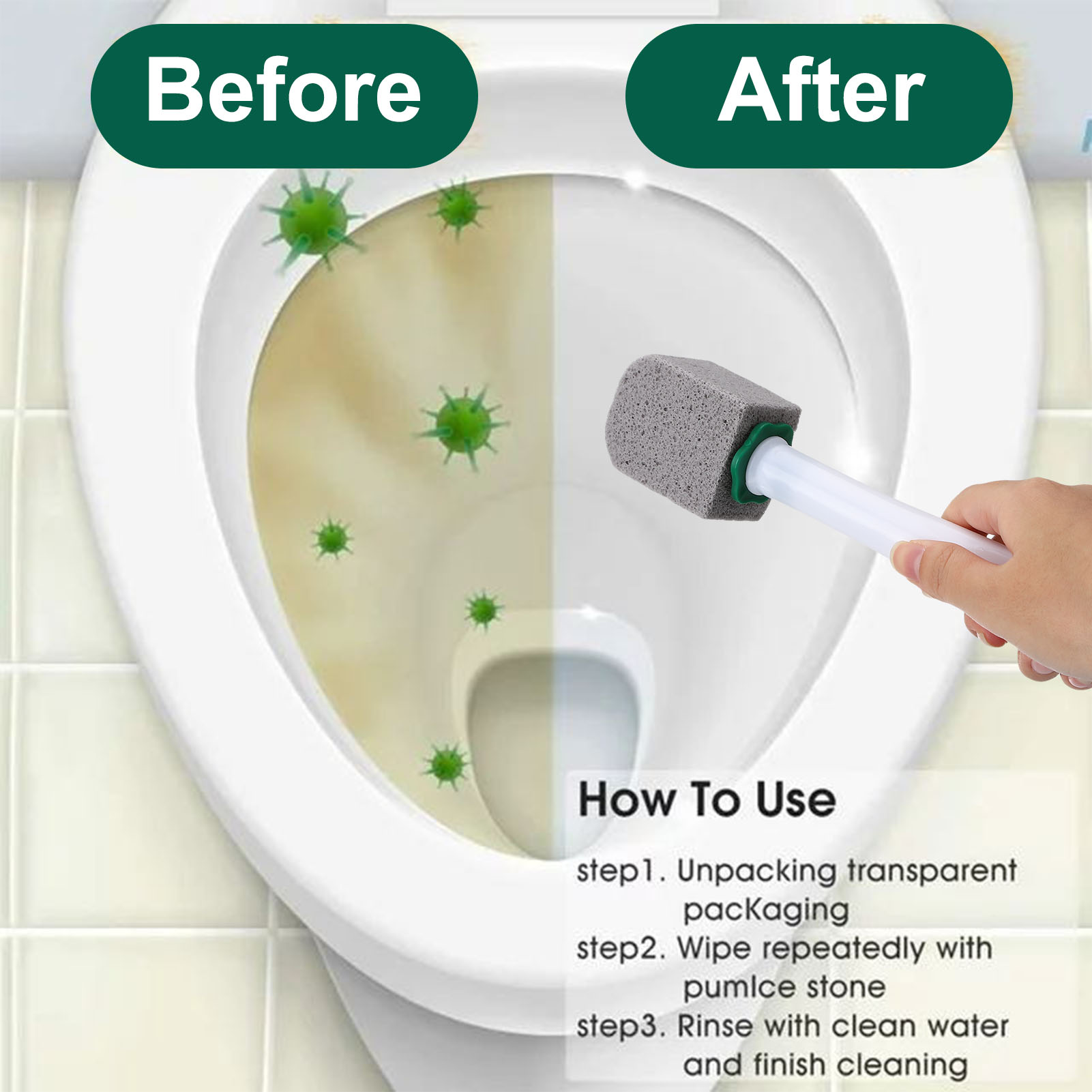 Before

After

How To Use

step1. Unpacking transparent pacKaging
step2. Wipe repeatedly with pumIce stone
step3. Rinse with clean water and finish cleaning