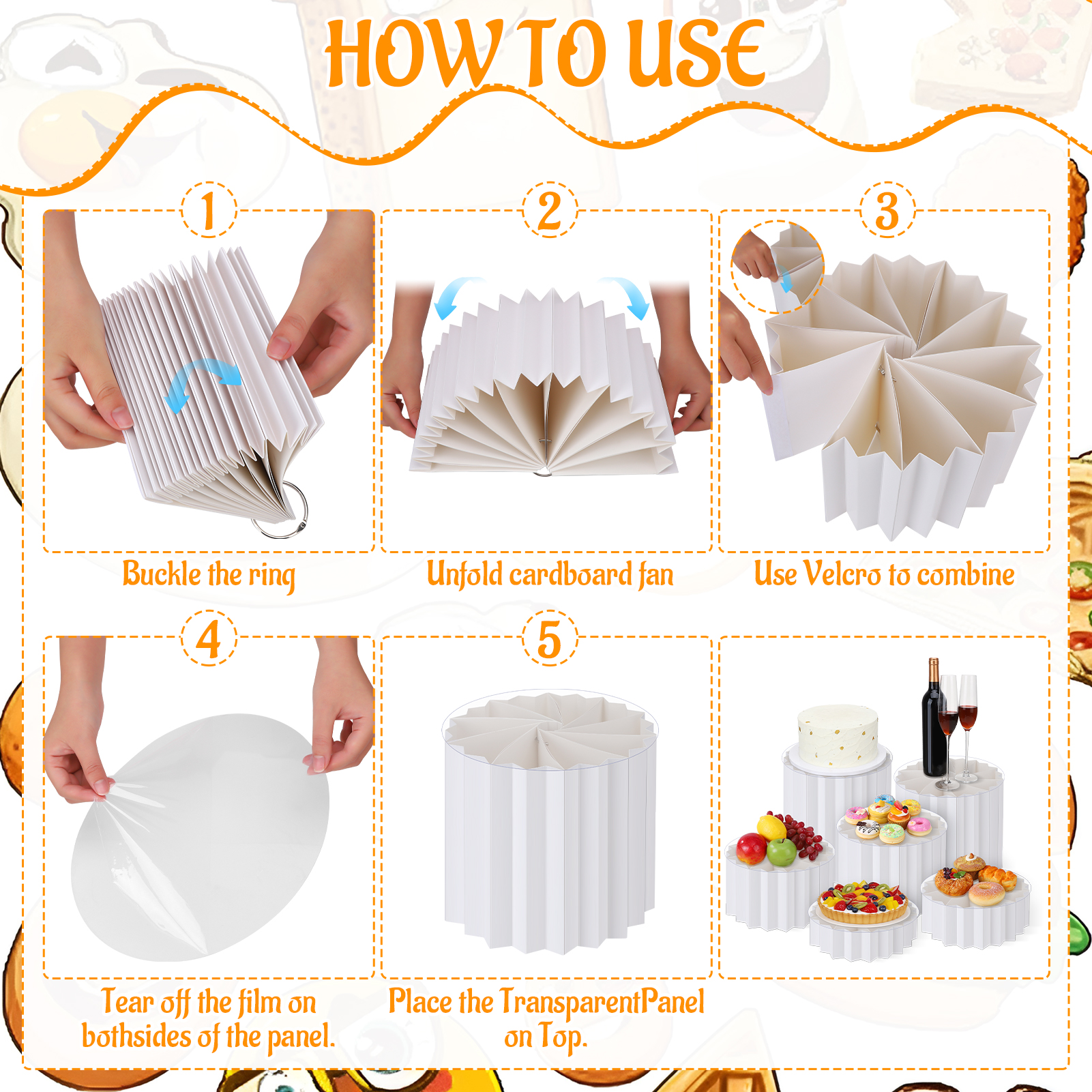 HOW TO USE

1

Buckle the ring

2

Unfold cardboard fan

3

Use Velcro to combine

4

Tear off the film on bothsides of the panel.

5

Place the TransparentPanel on Top.