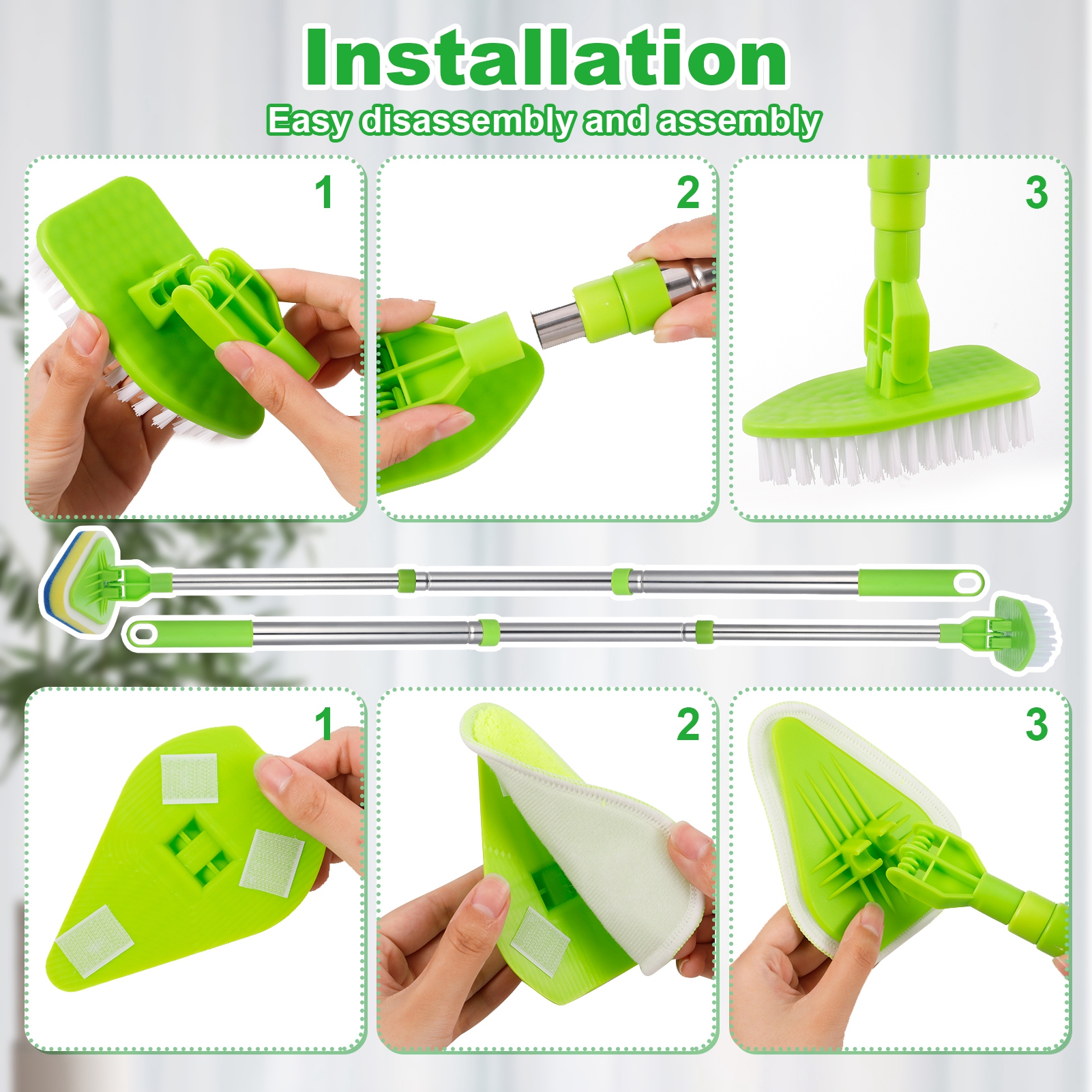 Installation

Easy disassembly and assembly

1

2

3

1

2

3