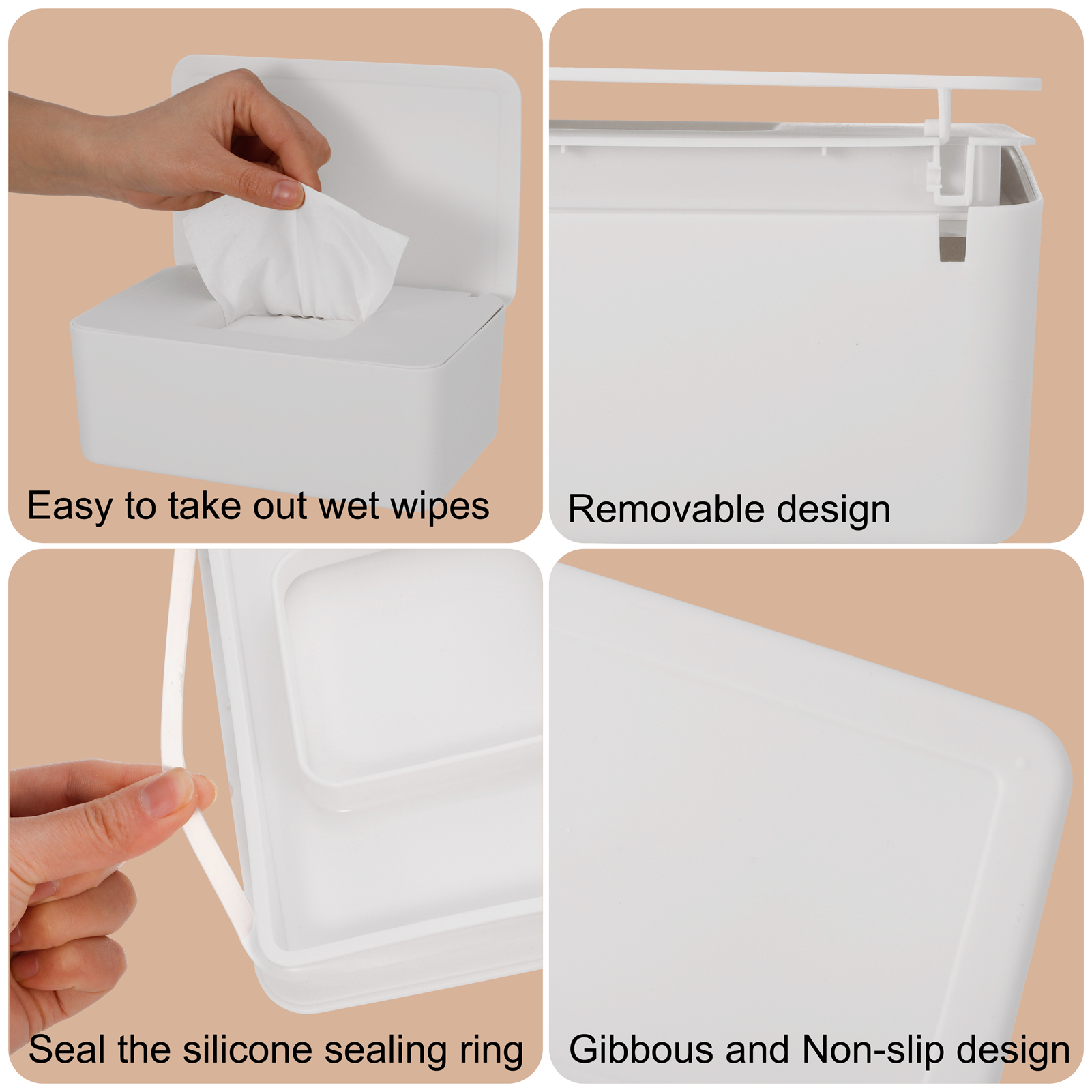 Easy to take out wet wipes

Removable design

Seal the silicone sealing ring

Gibbous and Non-slip design