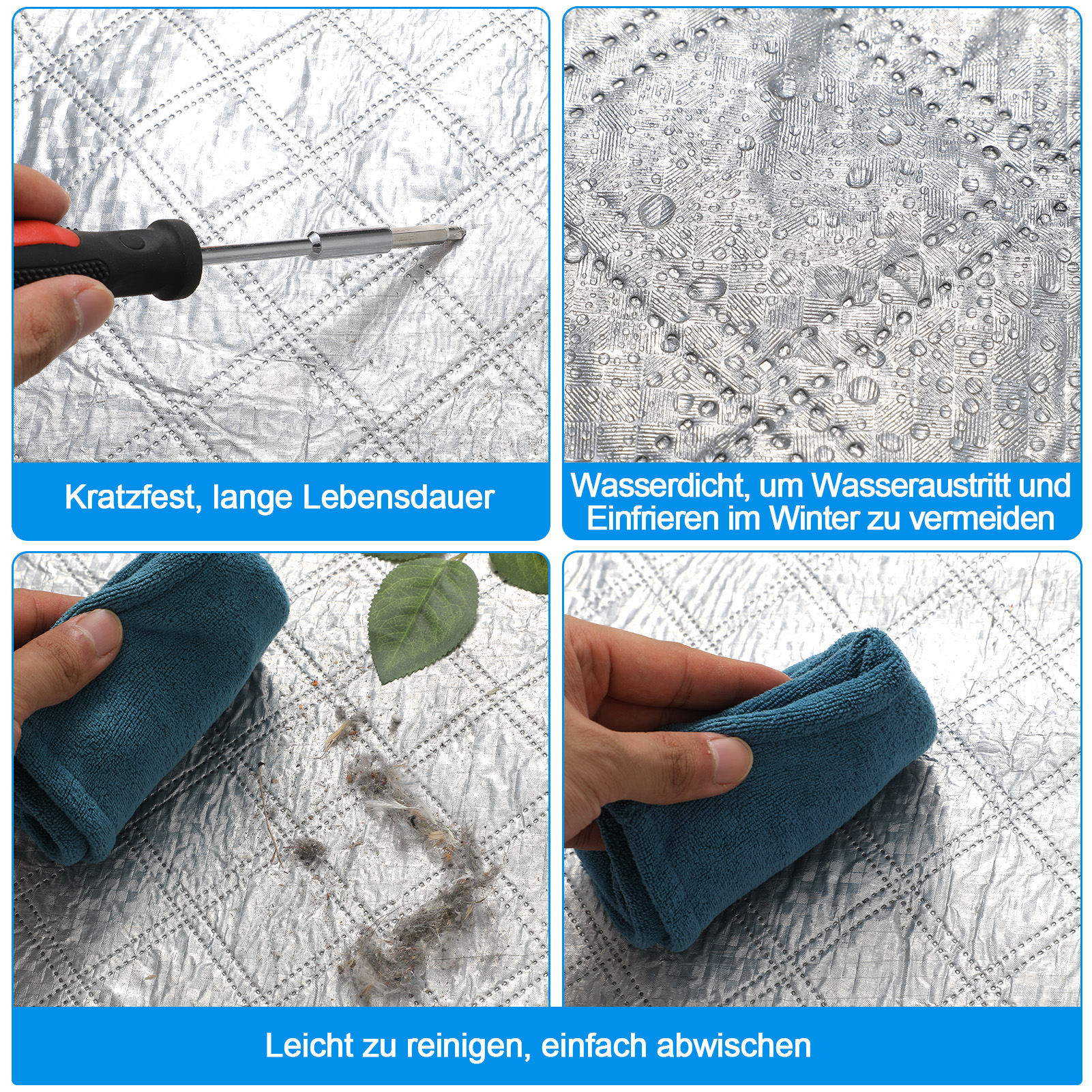 Kratzfest, lange Lebensdauer

Wasserdicht, um Wasseraustritt und Einfrieren im Winter zu vermeiden

Leicht zu reinigen, einfach abwischen