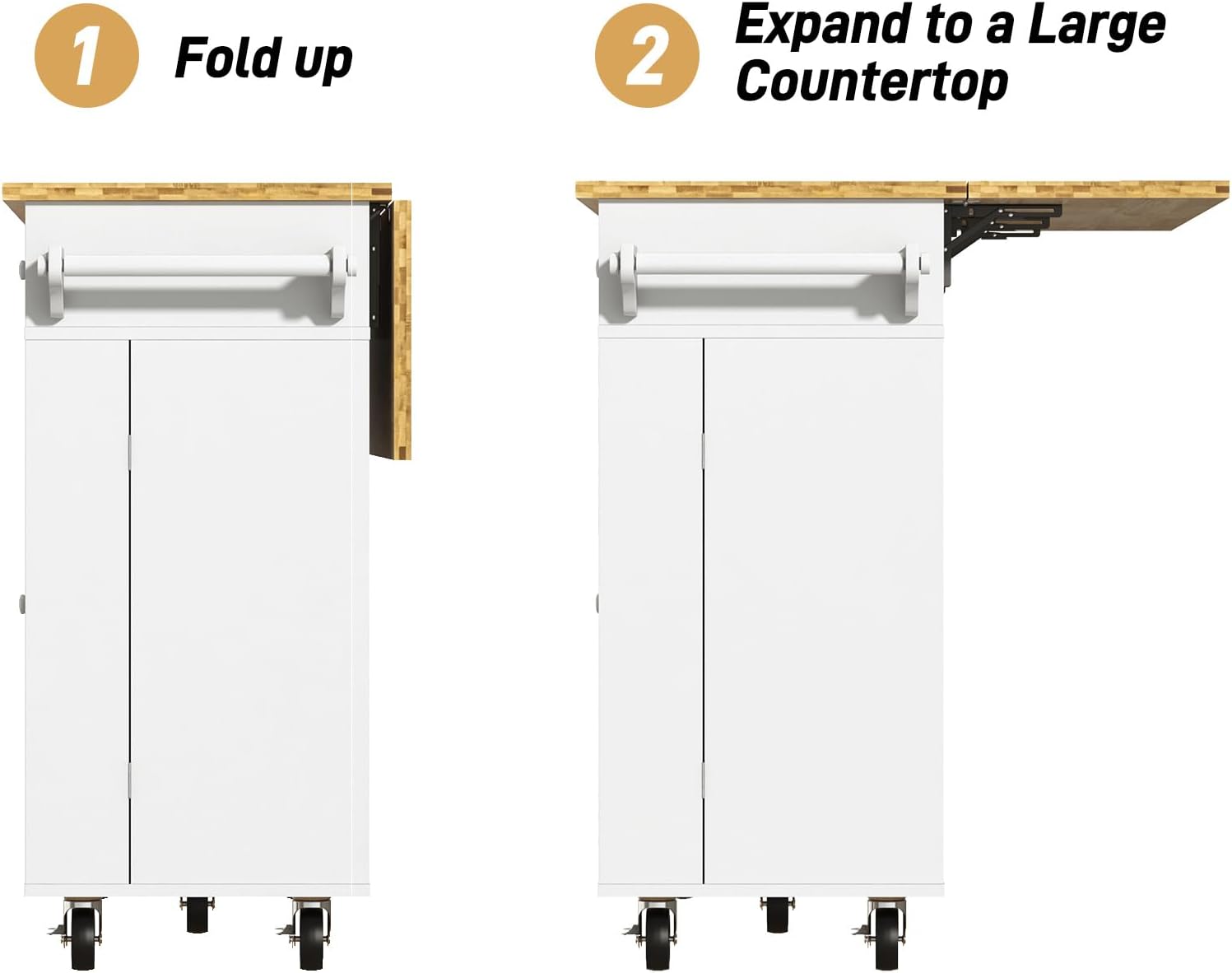 1 Fold up

2 Expand to a Large Countertop