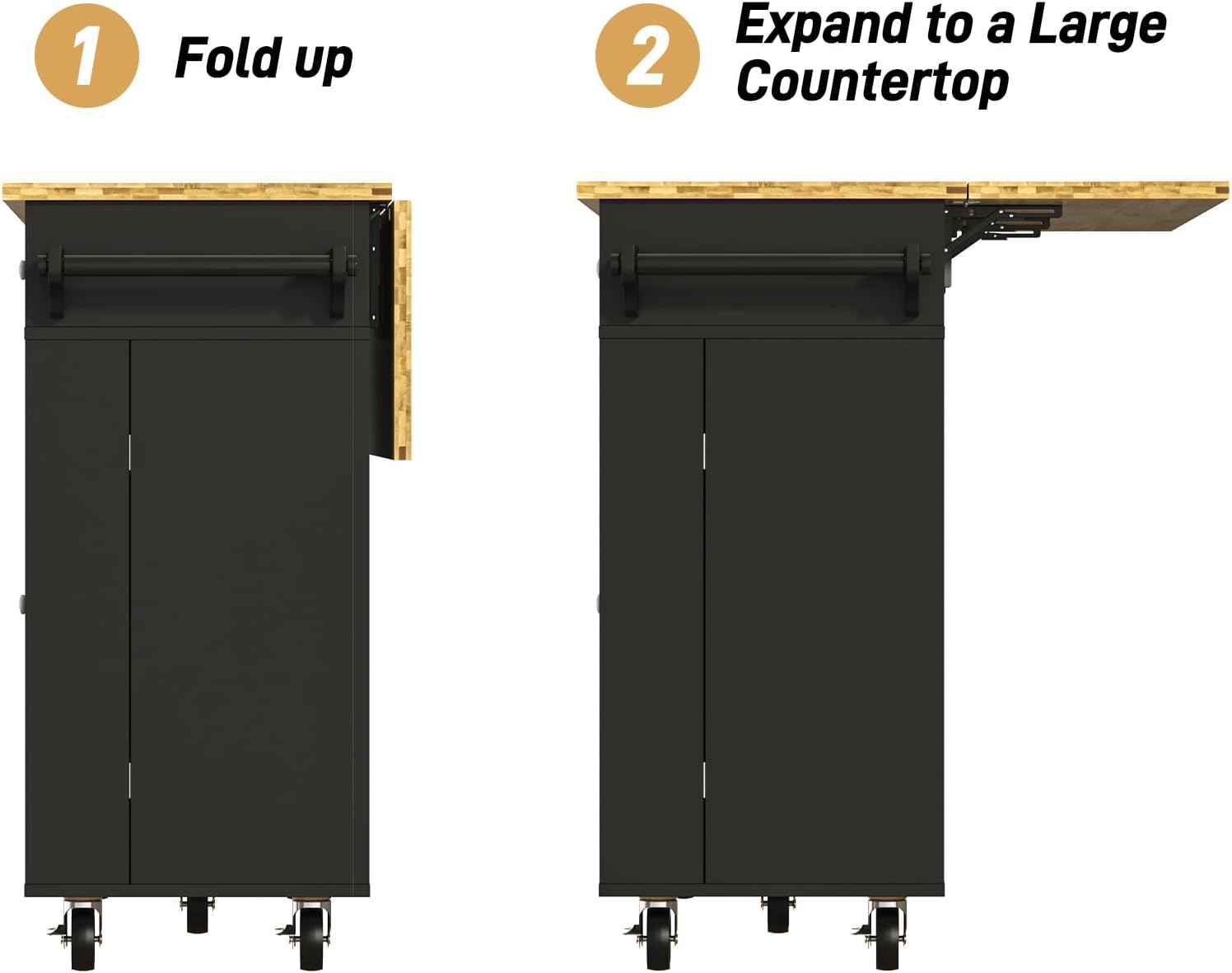 1 Fold up

2 Expand to a Large Countertop