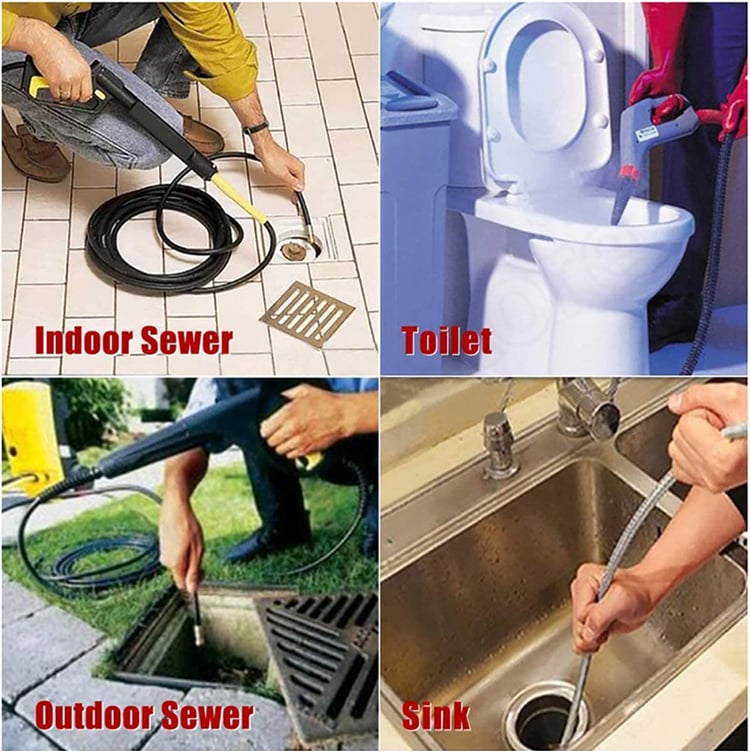 Indoor Sewer

Toilet

Outdoor Sewer

Sink