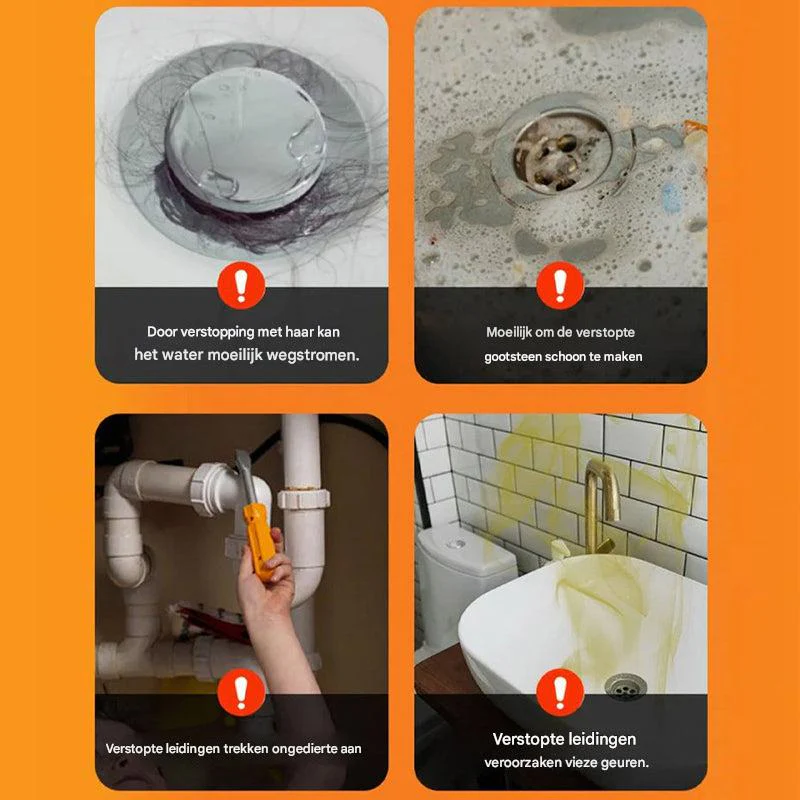 Door verstopping met haar kan het water moeilijk wegstromen.

Moeilijk om de verstopte gootsteen schoon te maken

Verstopte leidingen trekken ongedierte aan

Verstopte leidingen veroorzaken vieze geuren.