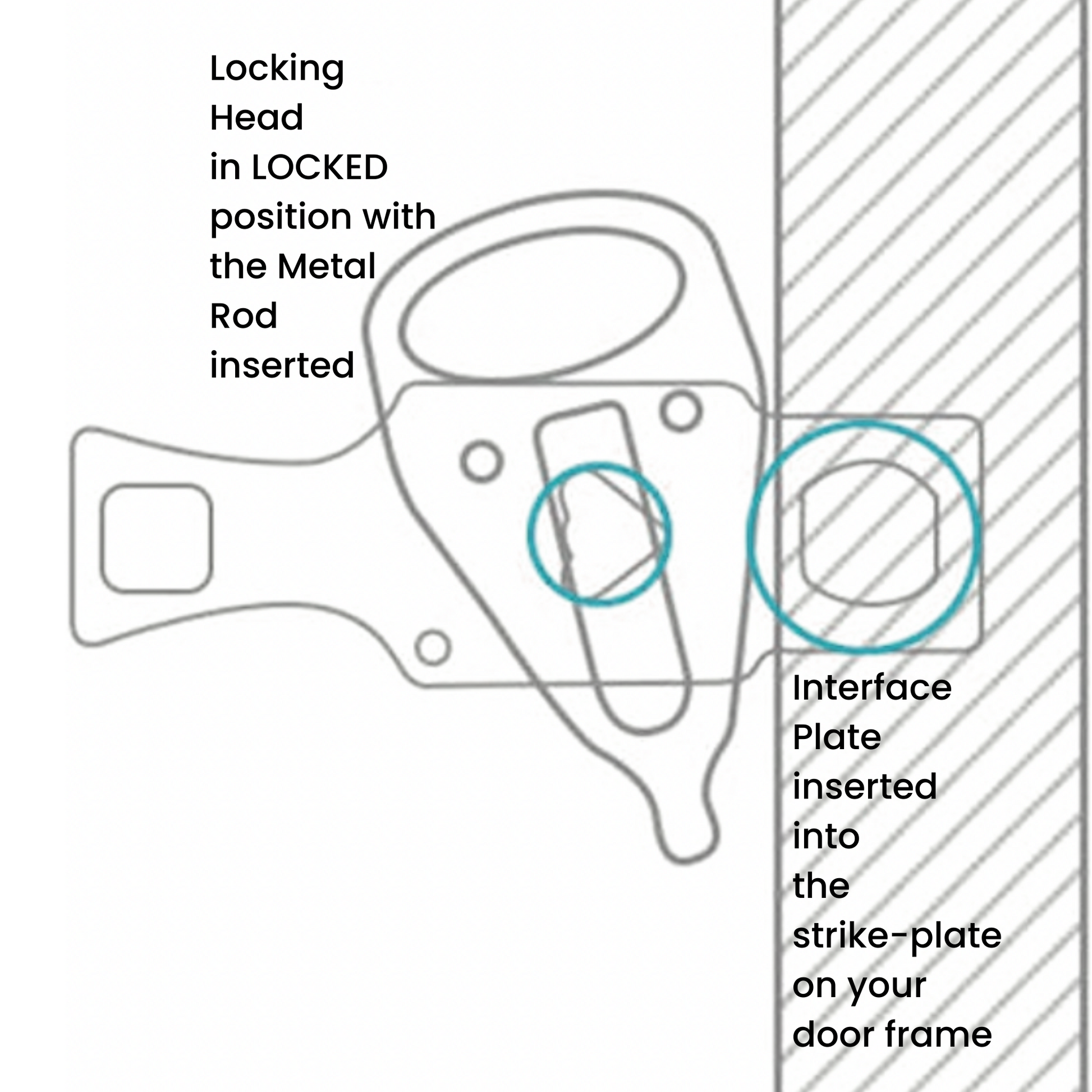 Locking Head in LOCKED position with the Metal Rod inserted

Interface Plate inserted into the strike-plate on your door frame