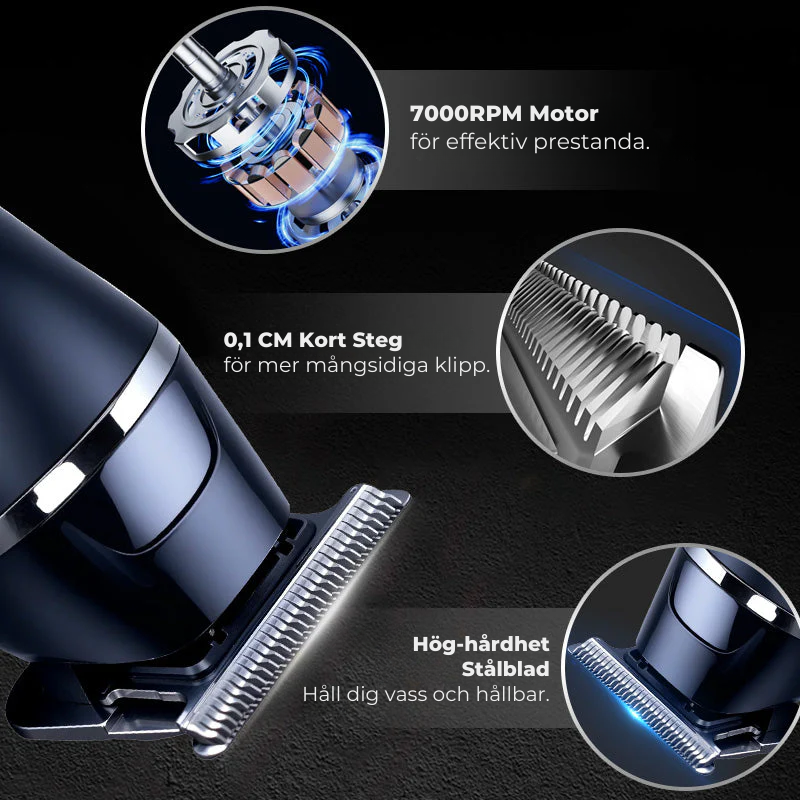 7000RPM Motor
för effektiv prestanda.

0,1 CM Kort Steg
för mer mångsidiga klipp.

Hög-hårdhet
Stålblad
Håll dig vass och hållbar.