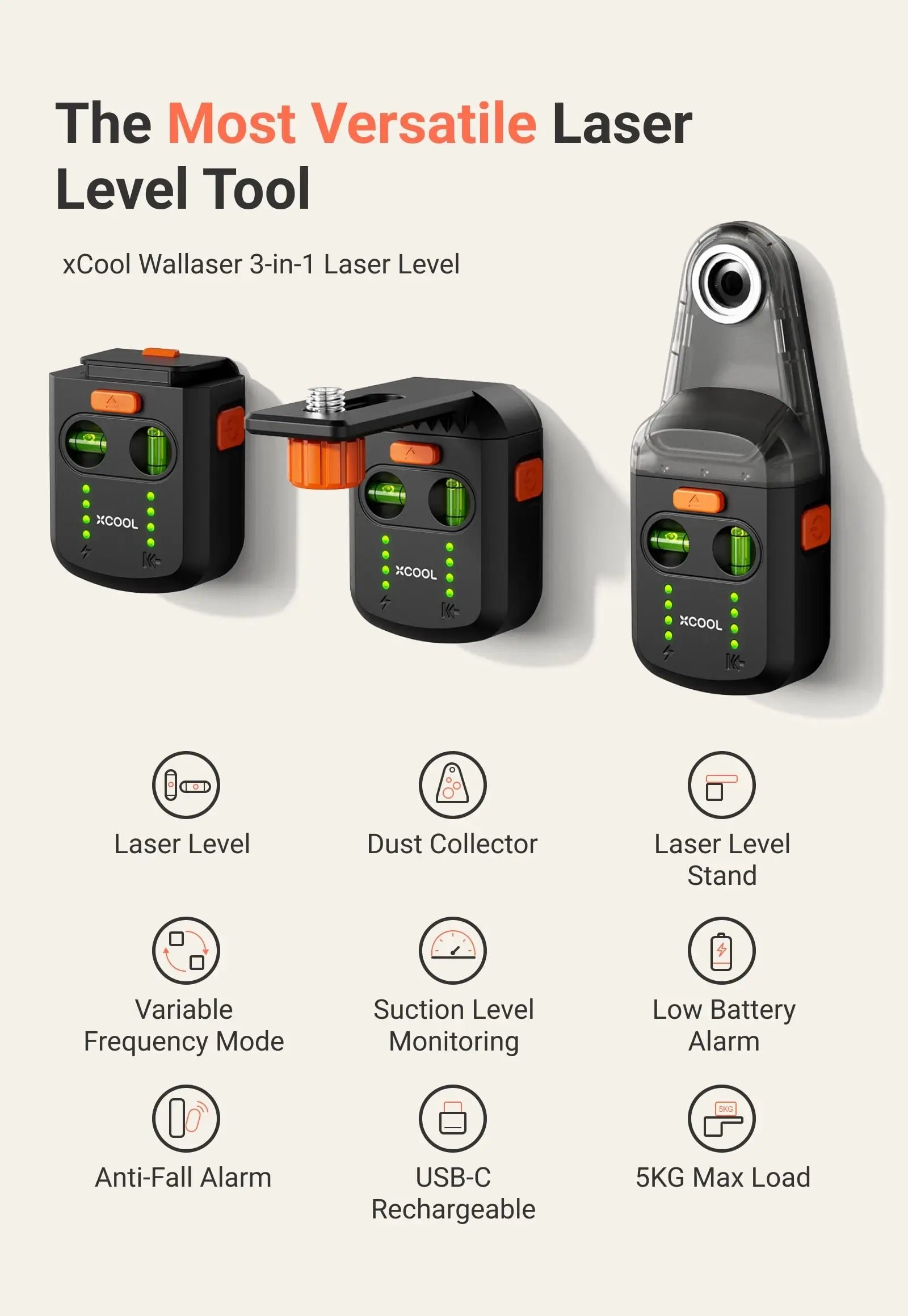 The Most Versatile Laser Level Tool

xCool Wallaser 3-in-1 Laser Level

XCOOL

XCOOL

XCOOL

Laser Level

Dust Collector

Laser Level Stand

Variable Frequency Mode

Suction Level Monitoring

Low Battery Alarm

Anti-Fall Alarm

USB-C Rechargeable

5KG

5KG Max Load