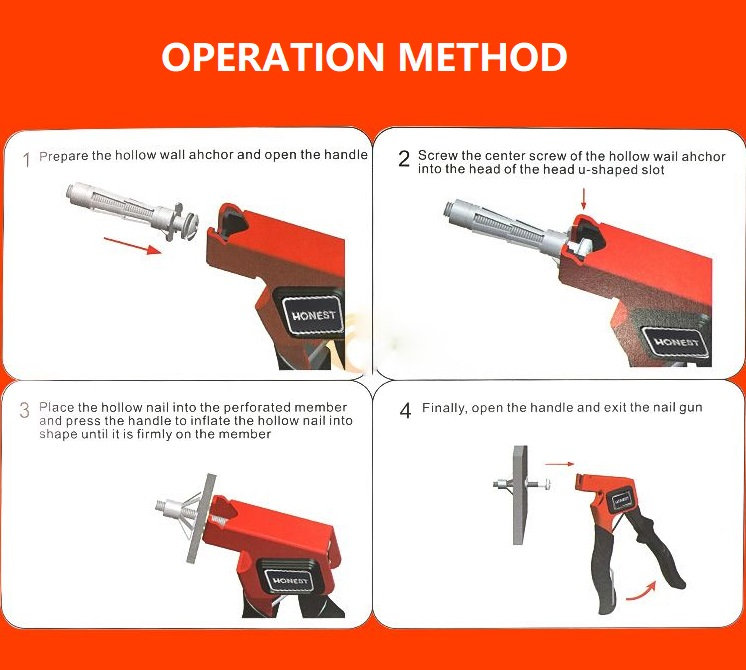 OPERATION METHOD

1 Prepare the hollow wall ahchor and open the handle

HONEST

2 Screw the center screw of the hollow wall ahchor into the head of the head u-shaped slot

HONEST

3 Place the hollow nail into the perforated member and press the handle to inflate the hollow nail into shape until it is firmly on the member

HONEST

4 Finally, open the handle and exit the nail gun

HONEST