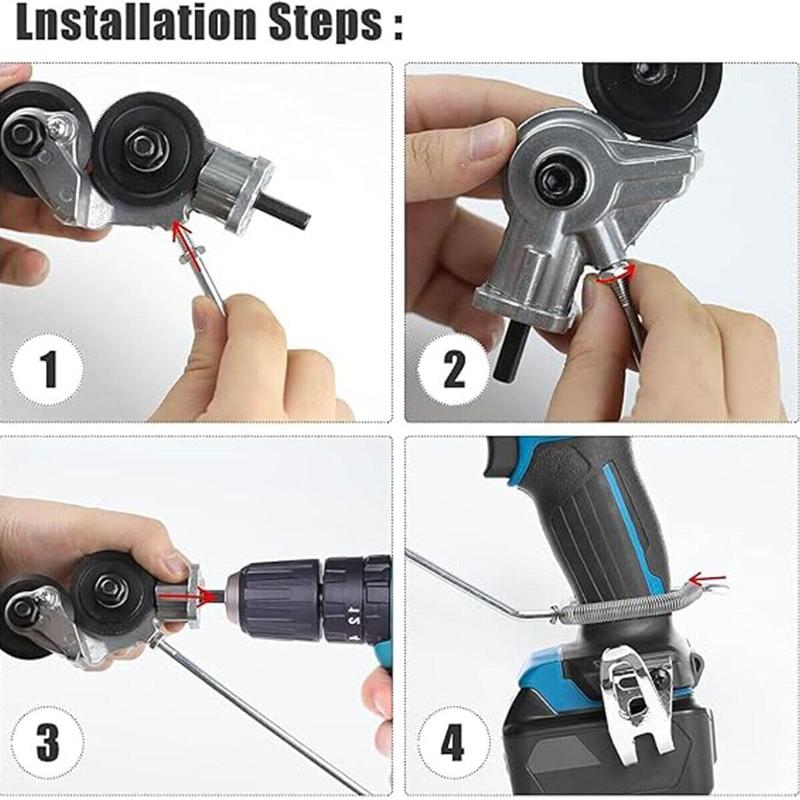 Lnstallation Steps :

1

2

3

4