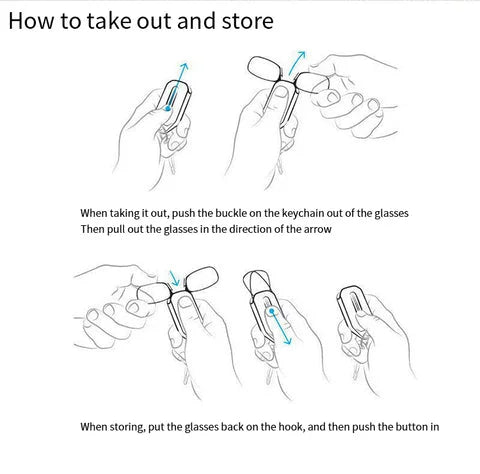 How to take out and store

When taking it out, push the buckle on the keychain out of the glasses
Then pull out the glasses in the direction of the arrow

When storing, put the glasses back on the hook, and then push the button in