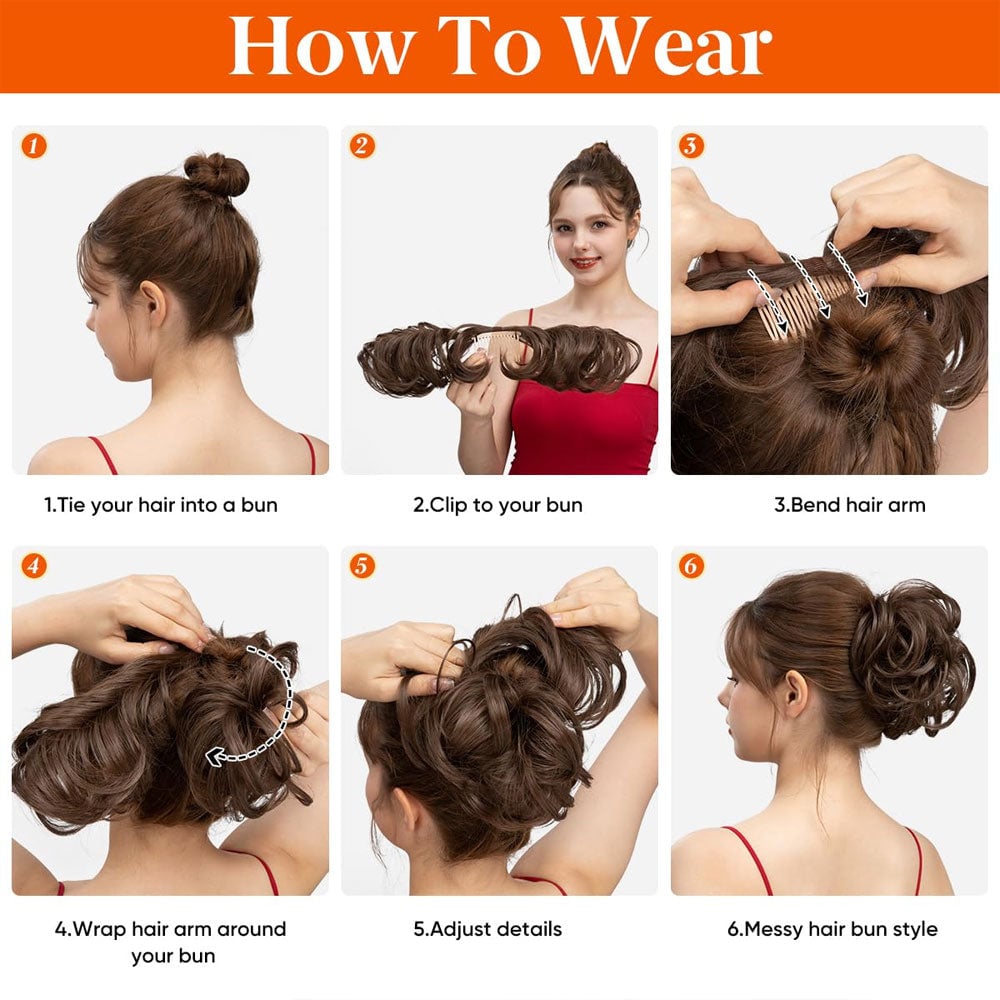 How To Wear

1

1.Tie your hair into a bun

2

2.Clip to your bun

3

3.Bend hair arm

4

4.Wrap hair arm around your bun

5

5.Adjust details

6

6.Messy hair bun style