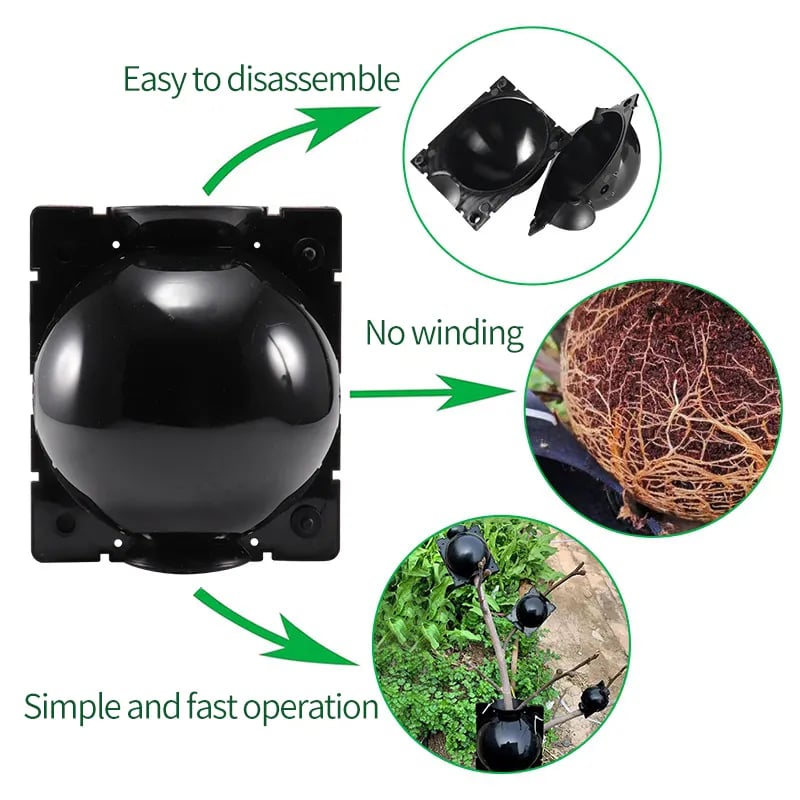 Easy to disassemble

No winding

Simple and fast operation