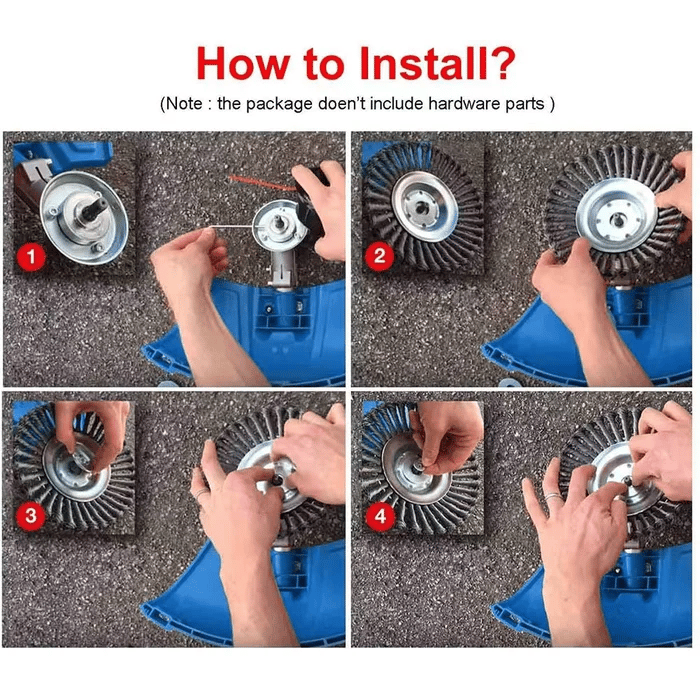 How to Install?

(Note : the package doen't include hardware parts )

1

2

3

4