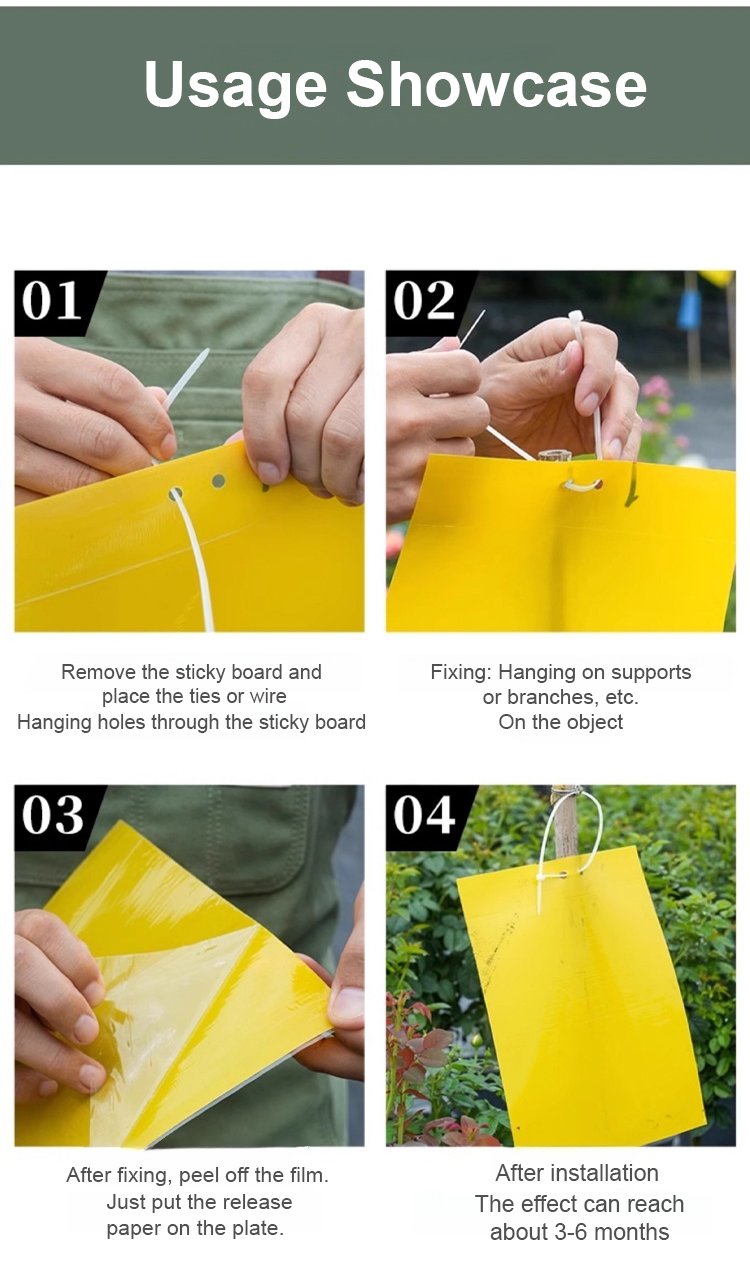 Usage Showcase

01

Remove the sticky board and place the ties or wire
Hanging holes through the sticky board

02

Fixing: Hanging on supports or branches, etc.
On the object

03

After fixing, peel off the film.
Just put the release paper on the plate.

04

After installation
The effect can reach about 3-6 months