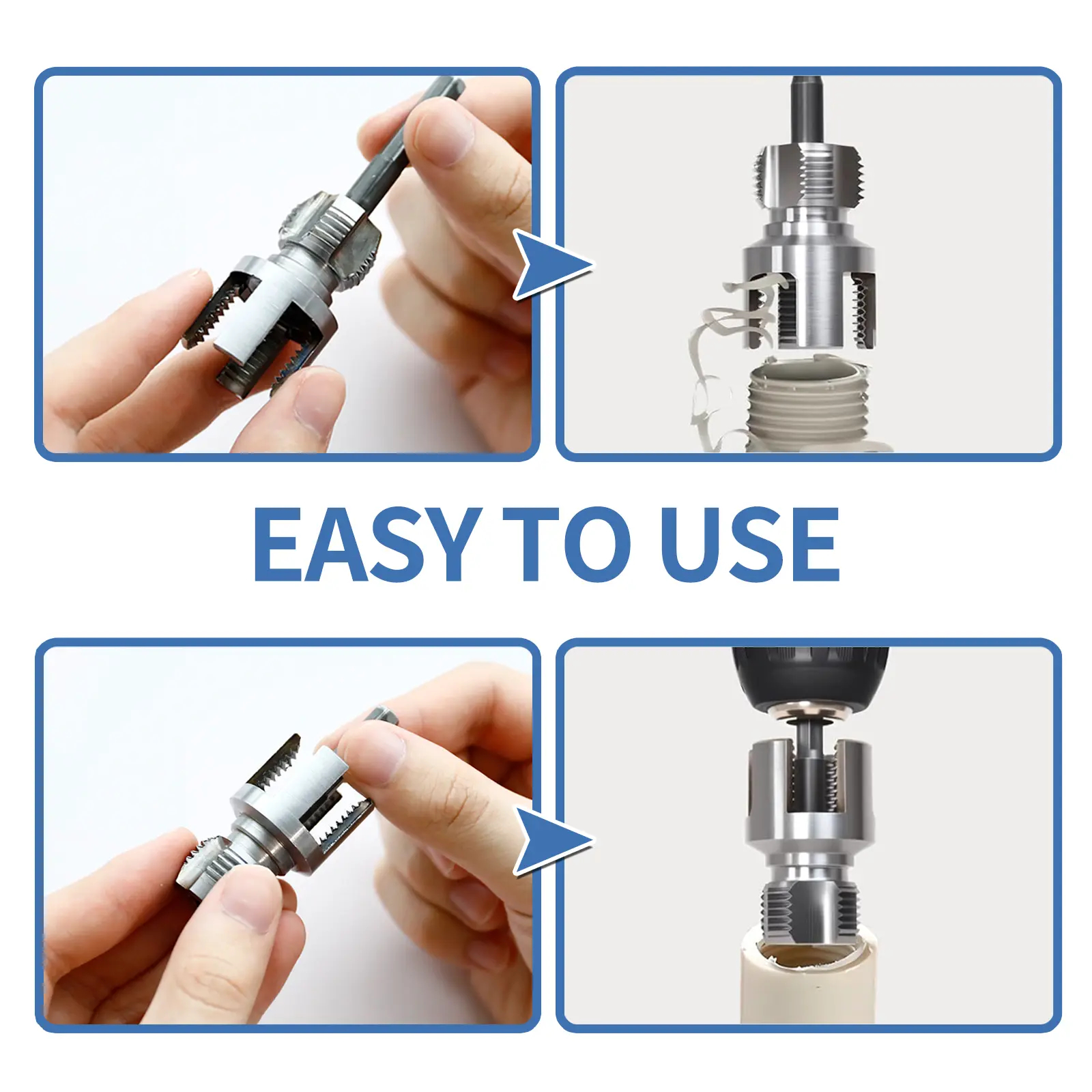 EASY TO USE