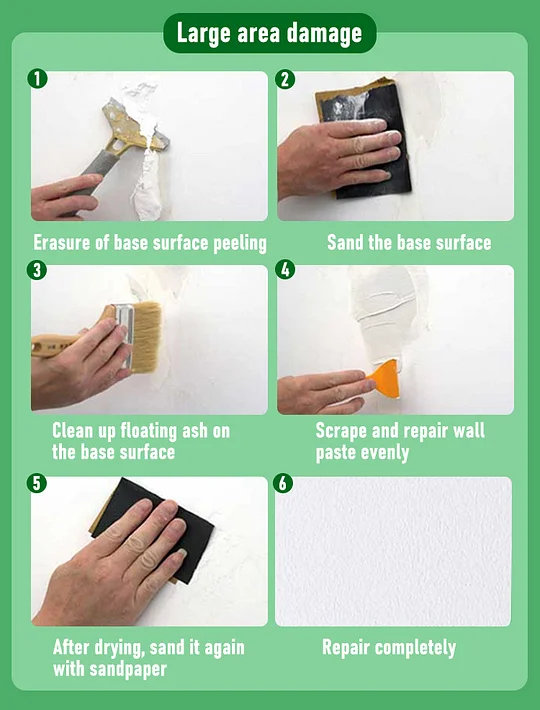 Large area damage

1
Erasure of base surface peeling

2
Sand the base surface

3
Clean up floating ash on the base surface

4
Scrape and repair wall paste evenly

5
After drying, sand it again with sandpaper

6
Repair completely