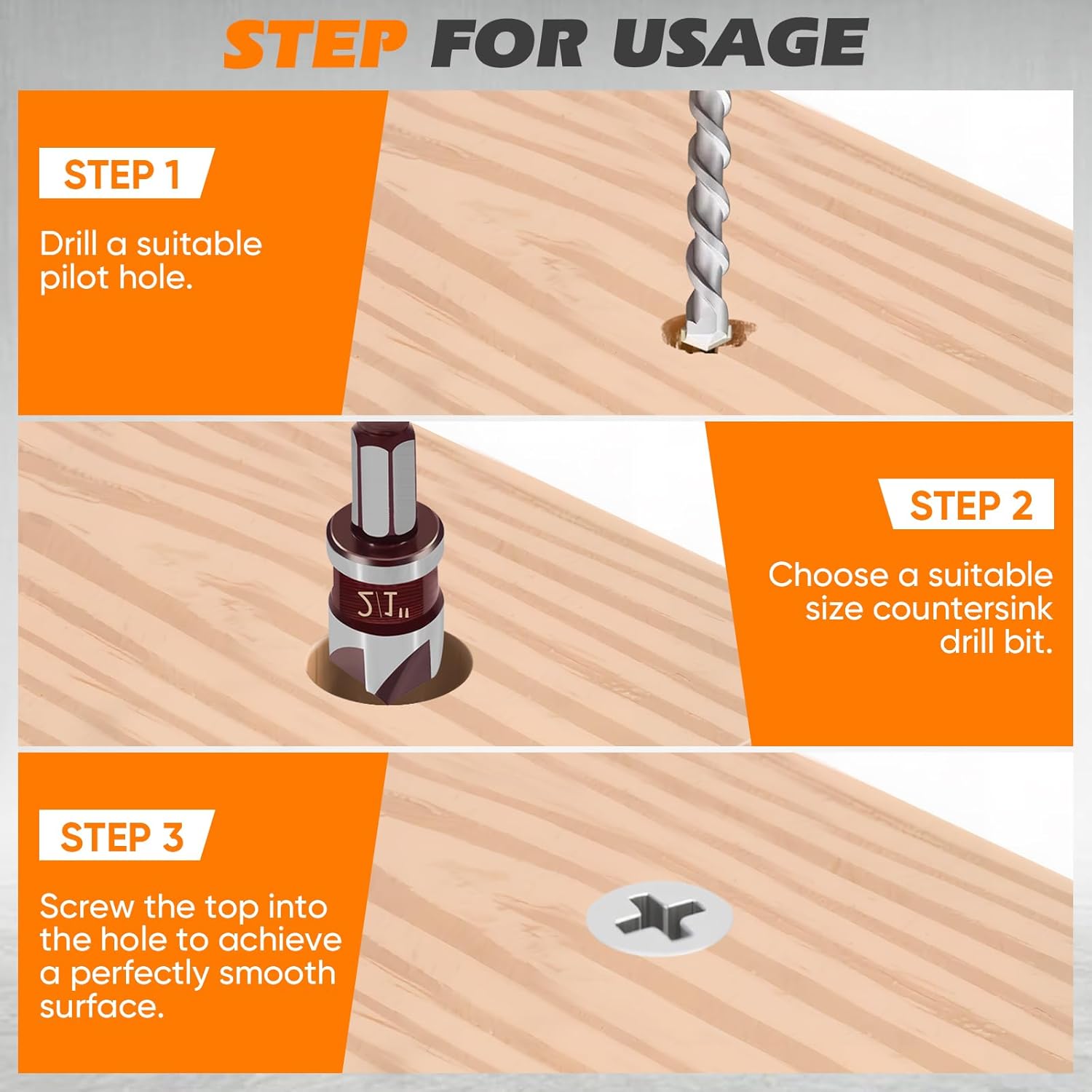 STEP FOR USAGE

STEP 1

Drill a suitable pilot hole.

STEP 2

Choose a suitable size countersink drill bit.

STEP 3

Screw the top into the hole to achieve a perfectly smooth surface.