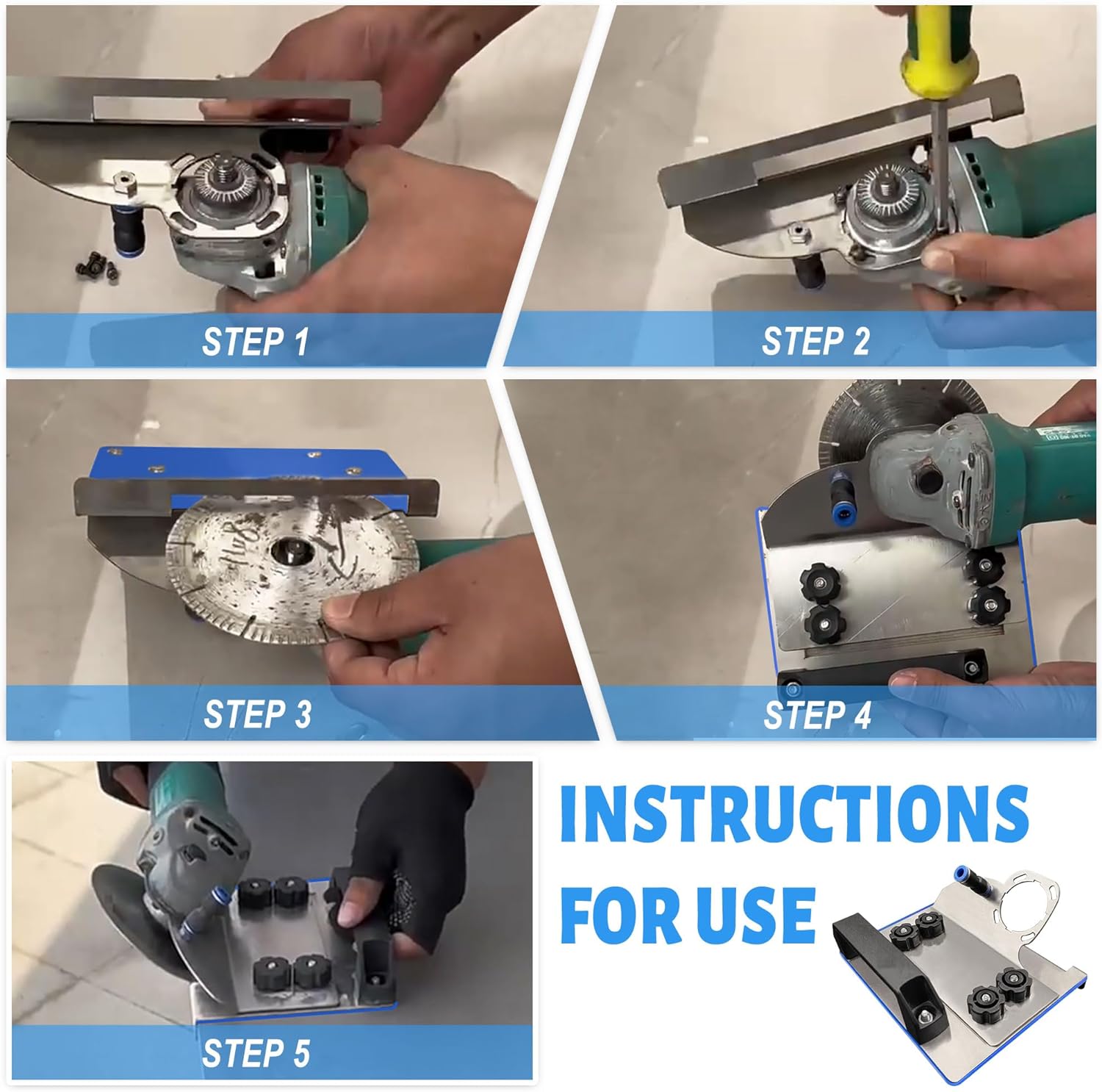 STEP 1

STEP 2

STEP 3

STEP 4

STEP 5

INSTRUCTIONS FOR USE