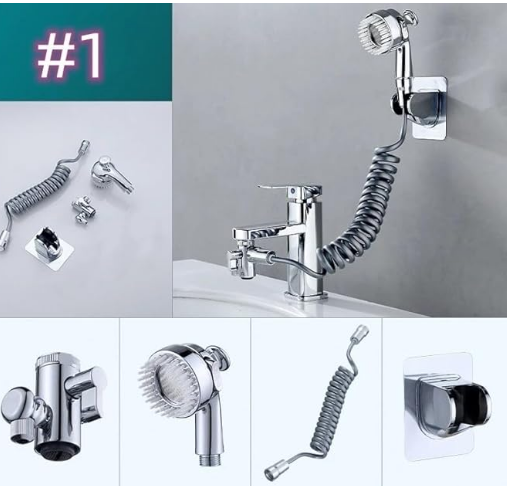 #1