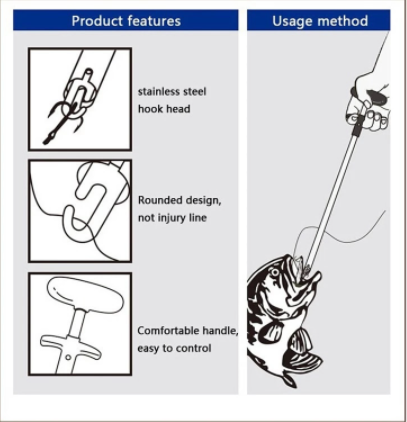 Product features

stainless steel hook head

Rounded design, not injury line

Comfortable handle, easy to control

Usage method