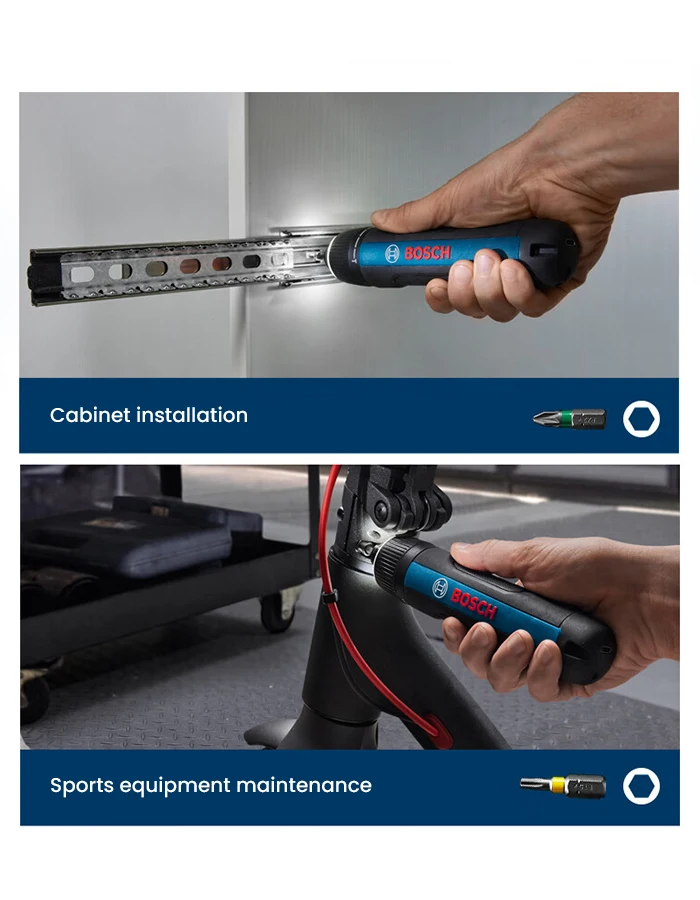 BOSCH

Cabinet installation

BOSCH

Sports equipment maintenance