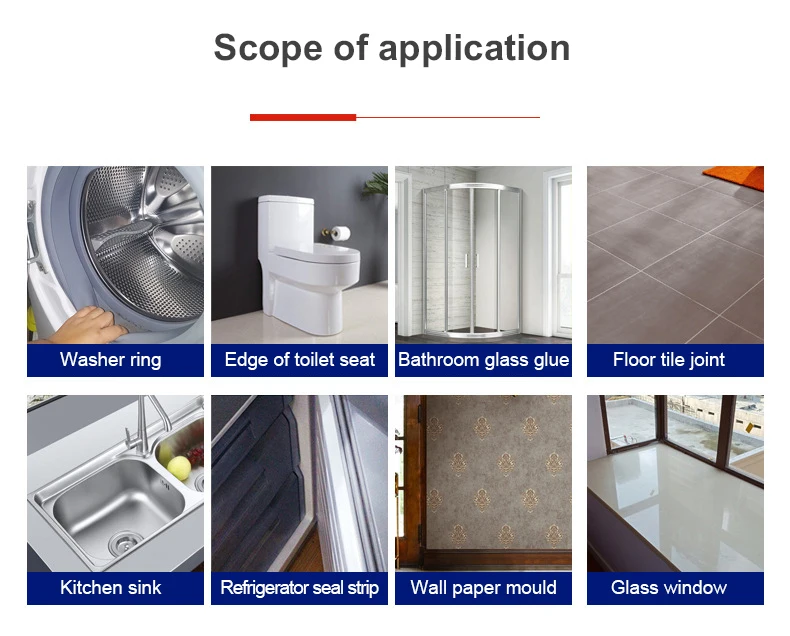 Scope of application

Washer ring

Edge of toilet seat

Bathroom glass glue

Floor tile joint

Kitchen sink

Refrigerator seal strip

Wall paper mould

Glass window