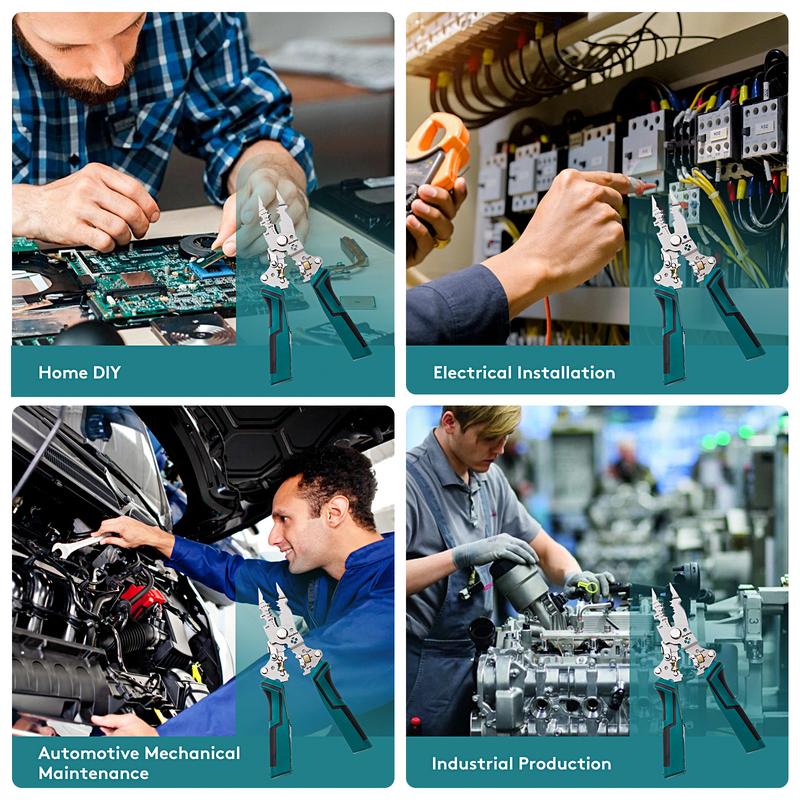 Home DIY

Electrical Installation

Automotive Mechanical Maintenance

Industrial Production