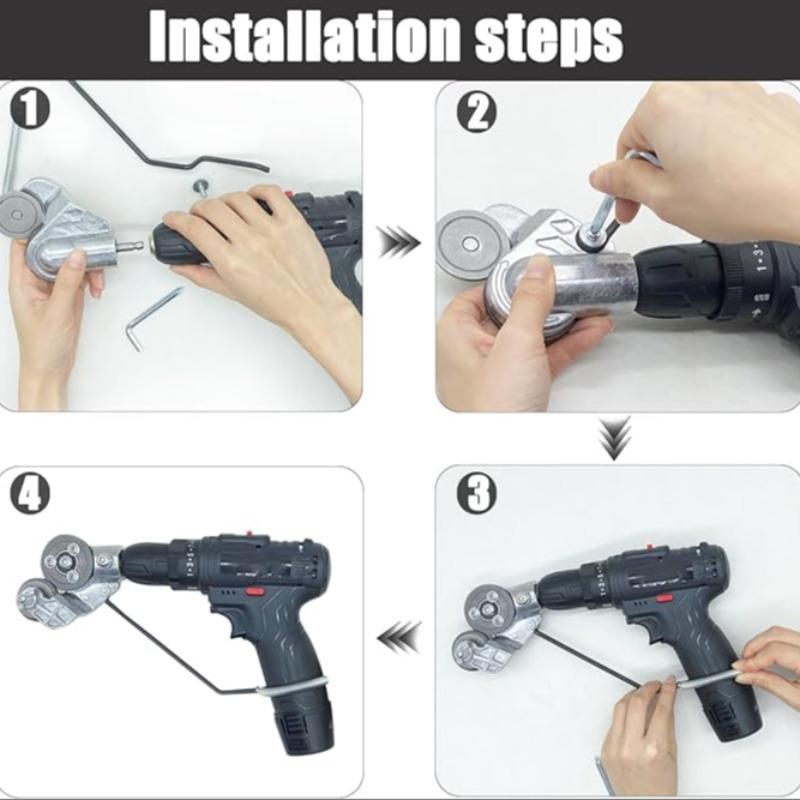 Installation steps

1

2

3

4