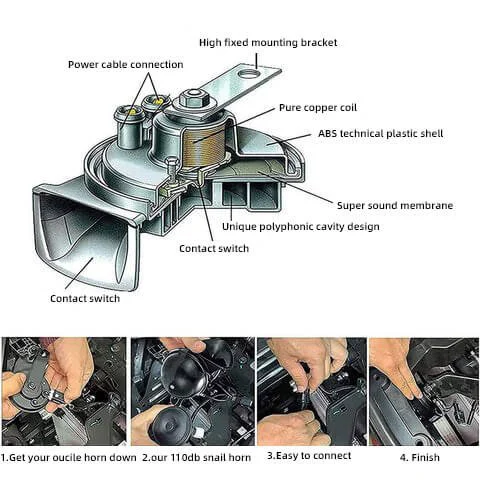 High fixed mounting bracket

Power cable connection

Pure copper coil

ABS technical plastic shell

Super sound membrane

Unique polyphonic cavity design

Contact switch

Contact switch

1.Get your oucile horn down 2.our 110db snail horn 3.Easy to connect 4. Finish