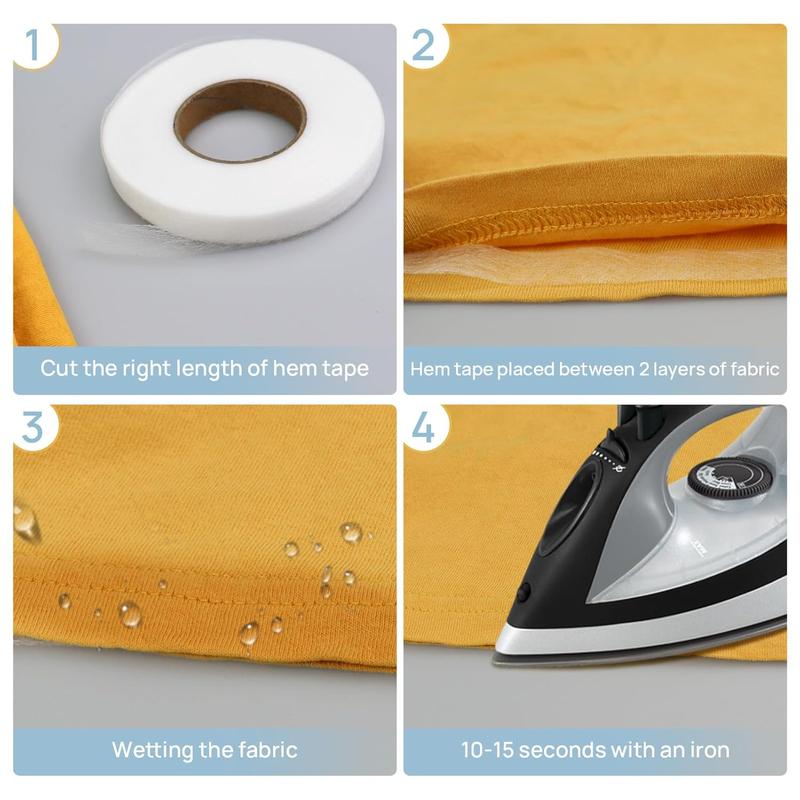 1

Cut the right length of hem tape

2

Hem tape placed between 2 layers of fabric

3

Wetting the fabric

4

10-15 seconds with an iron