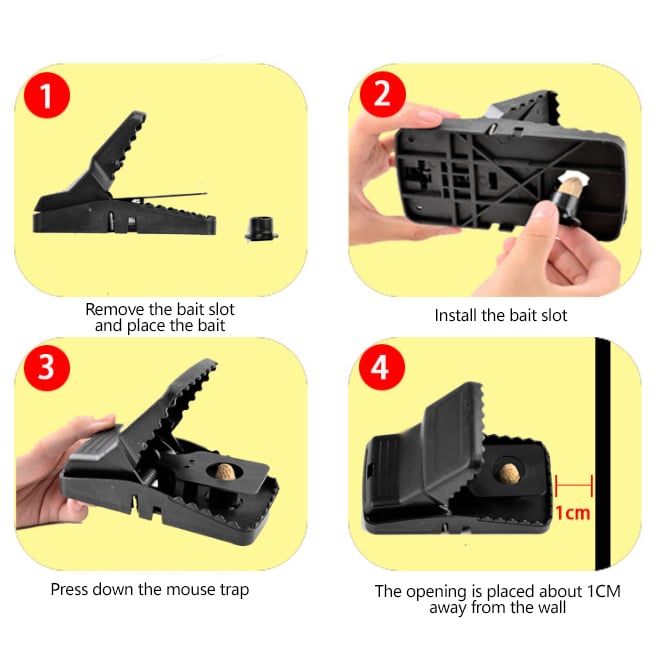 1

Remove the bait slot and place the bait

2

Install the bait slot

3

Press down the mouse trap

4

1cm

The opening is placed about 1CM away from the wall