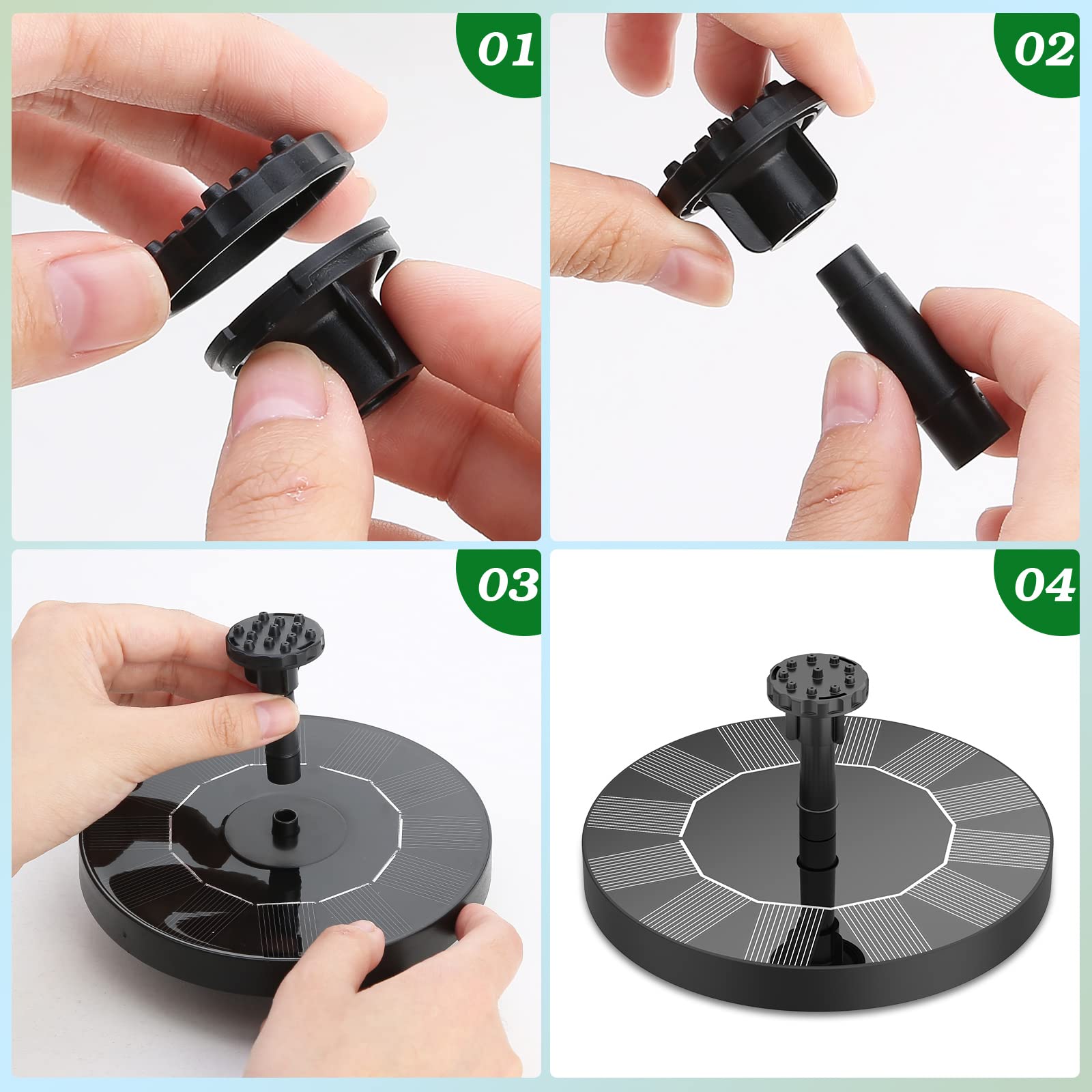 01

02

03

04