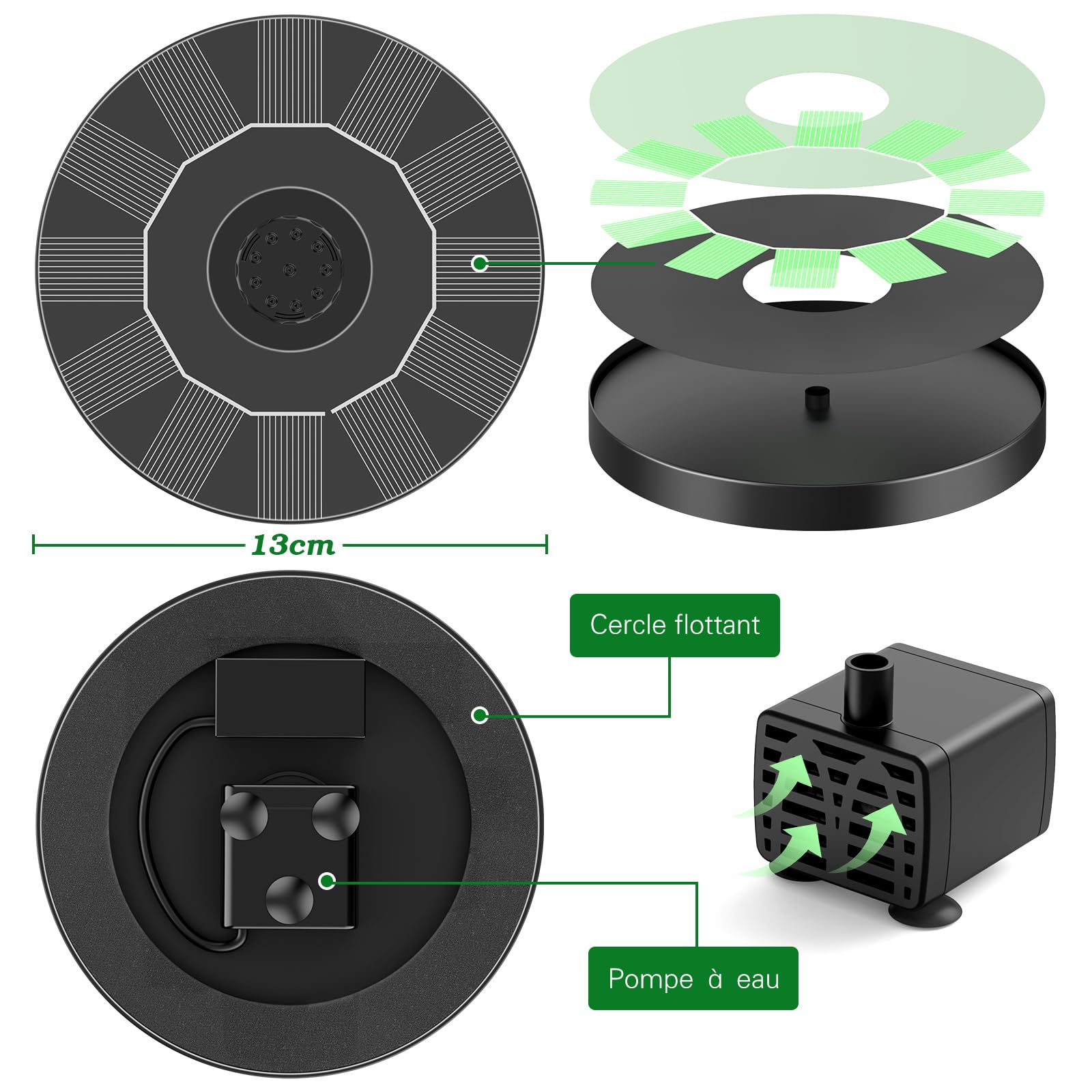 13cm

Cercle flottant

Pompe à eau