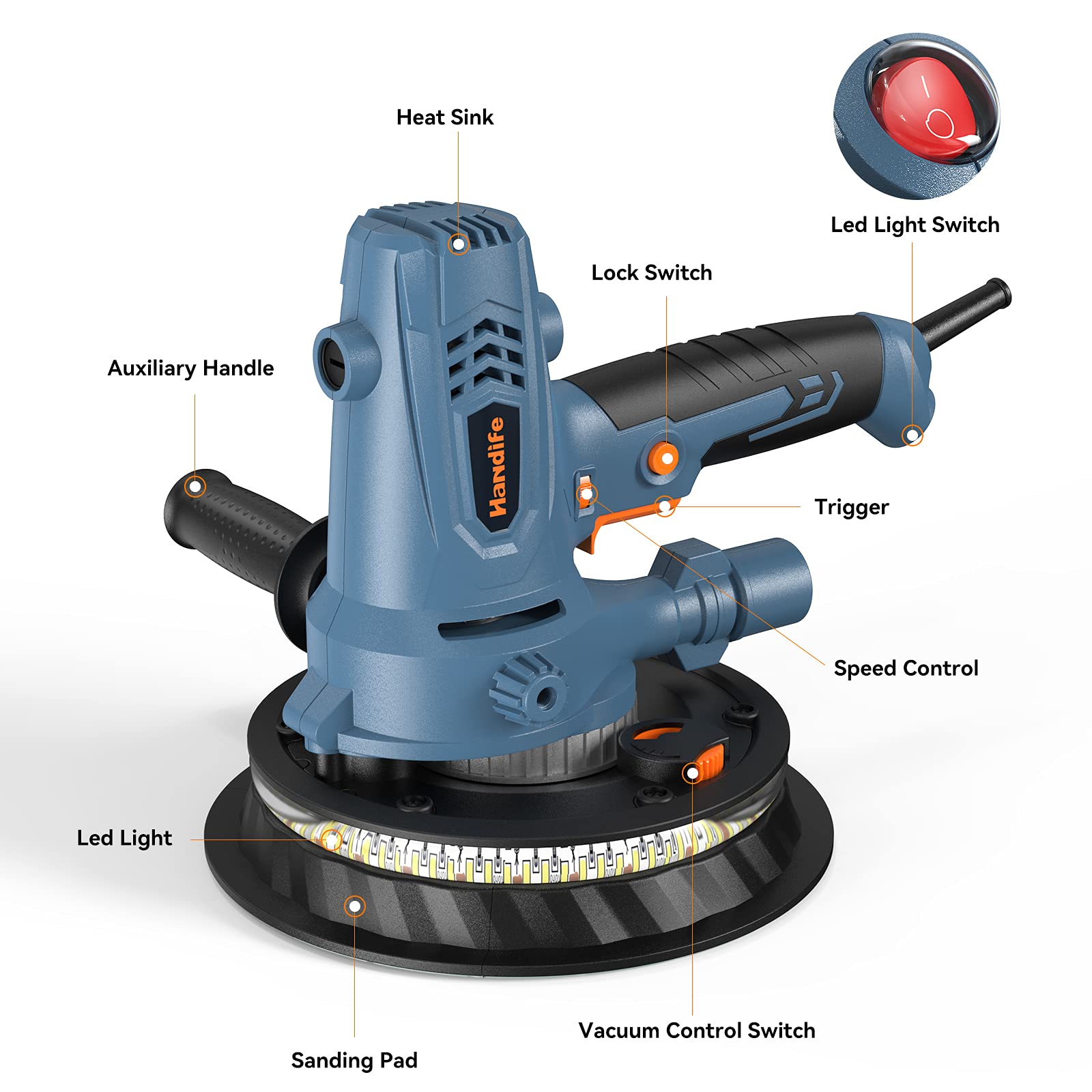 Heat Sink

Led Light Switch

Lock Switch

Auxiliary Handle

Handife

Trigger

Speed Control

Led Light

Vacuum Control Switch

Sanding Pad