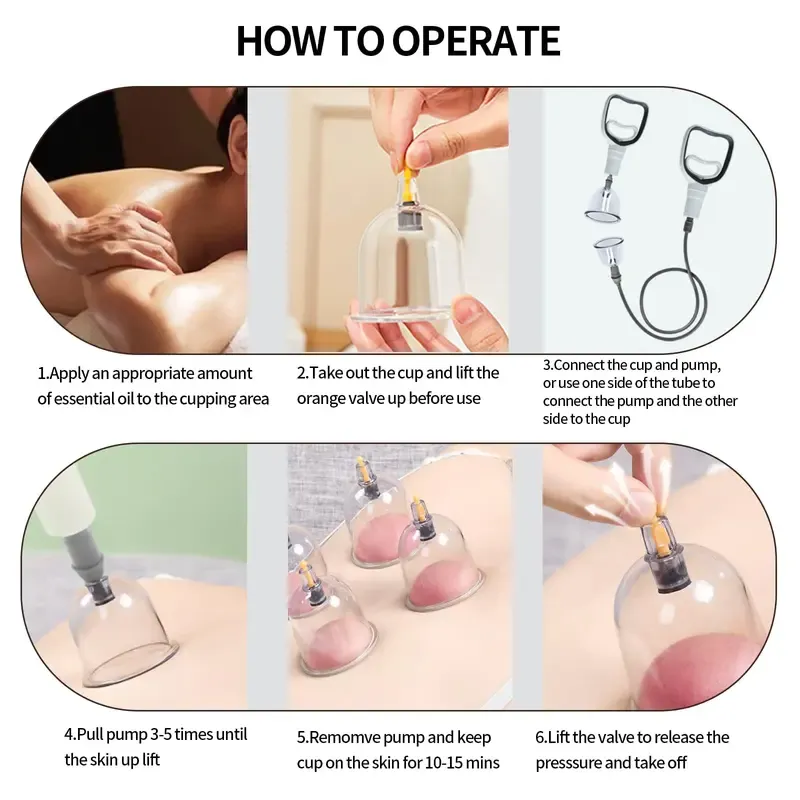 HOW TO OPERATE

1.Apply an appropriate amount of essential oil to the cupping area

2.Take out the cup and lift the orange valve up before use

3.Connect the cup and pump, or use one side of the tube to connect the pump and the other side to the cup

4.Pull pump 3-5 times until the skin up lift

5.Remomve pump and keep cup on the skin for 10-15 mins

6.Lift the valve to release the presssure and take off