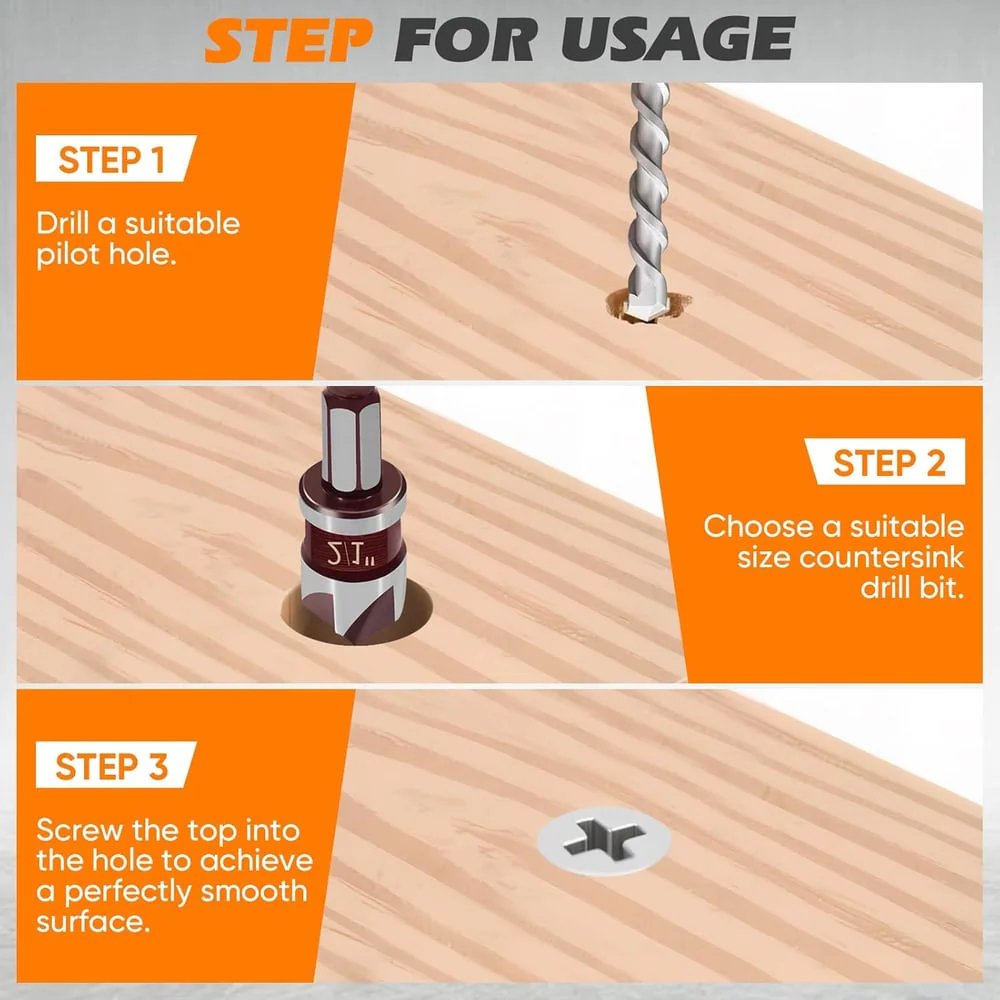 STEP FOR USAGE

STEP 1

Drill a suitable pilot hole.

STEP 2

Choose a suitable size countersink drill bit.

STEP 3

Screw the top into the hole to achieve a perfectly smooth surface.