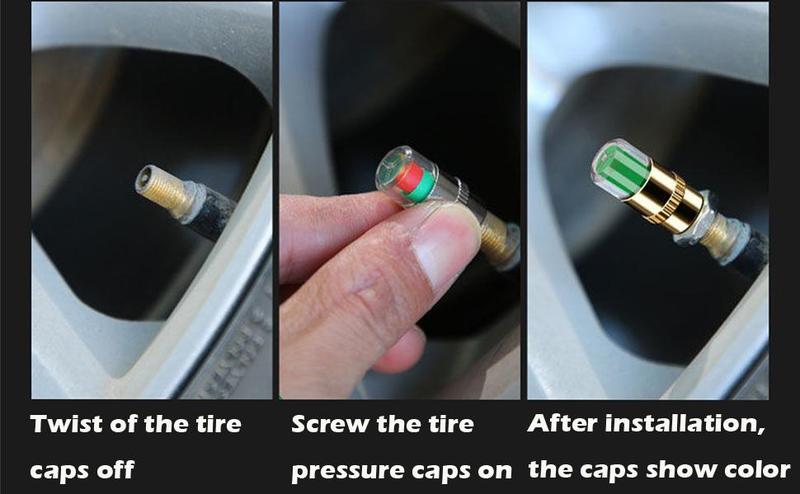 Twist of the tire caps off

Screw the tire pressure caps on

After installation, the caps show color