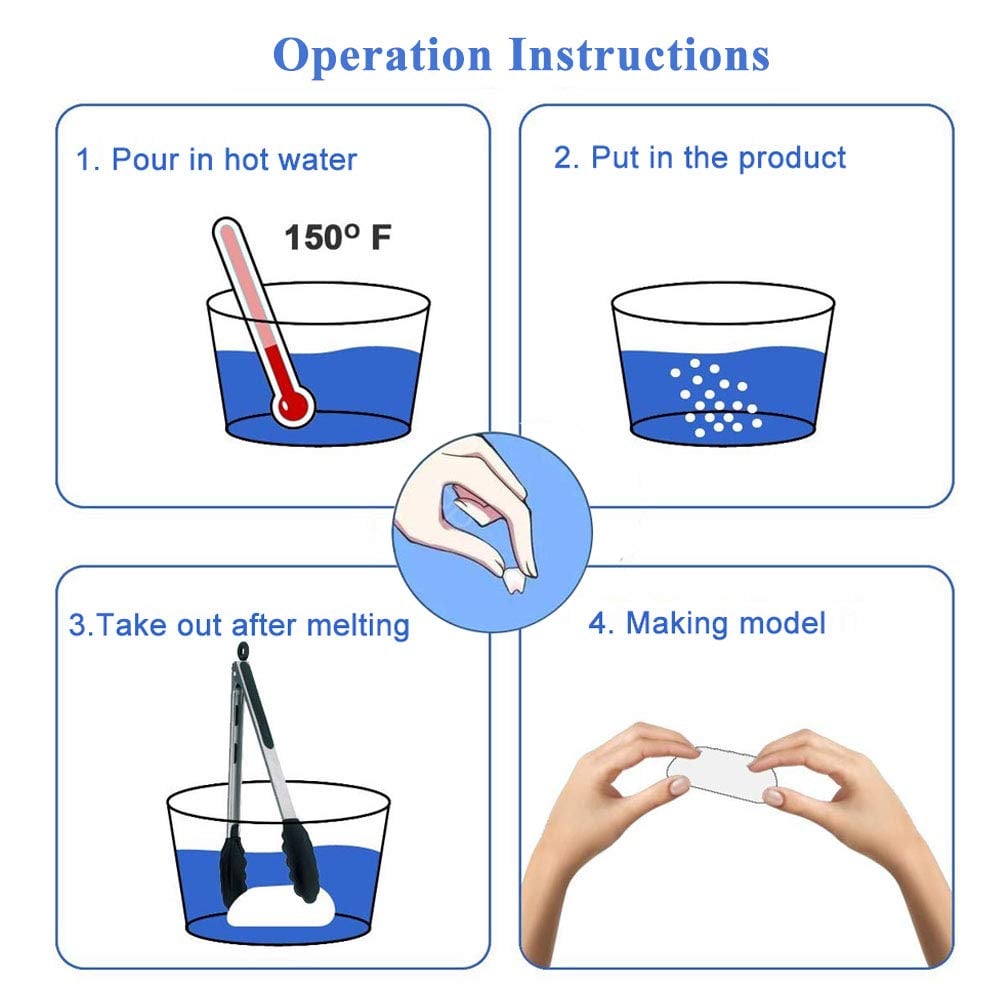 Operation Instructions

1. Pour in hot water

150º F

2. Put in the product

3.Take out after melting

4. Making model