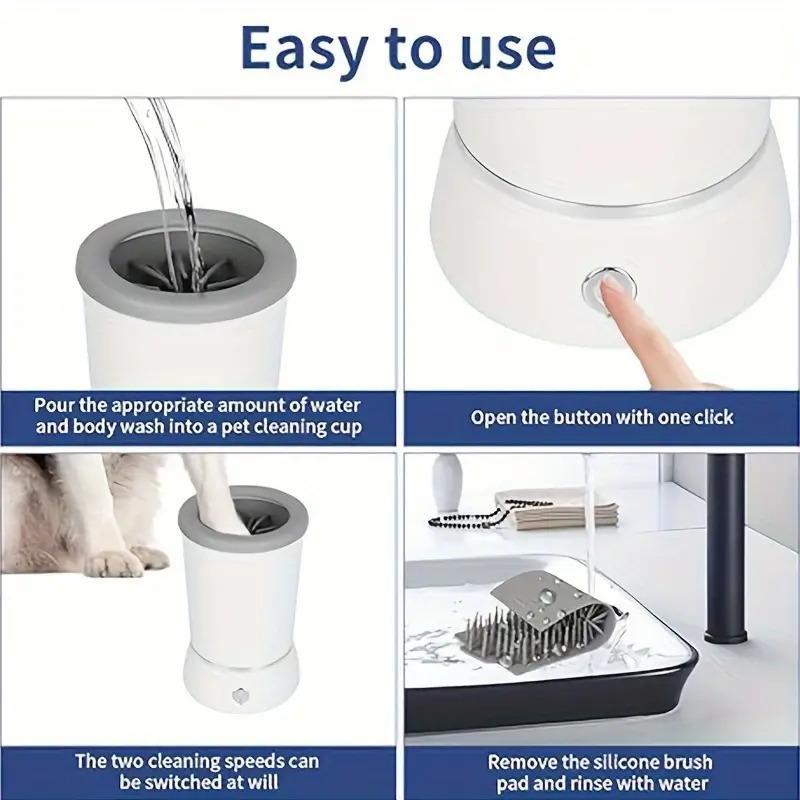 Easy to use

Pour the appropriate amount of water and body wash into a pet cleaning cup

Open the button with one click

The two cleaning speeds can be switched at will

Remove the silicone brush pad and rinse with water