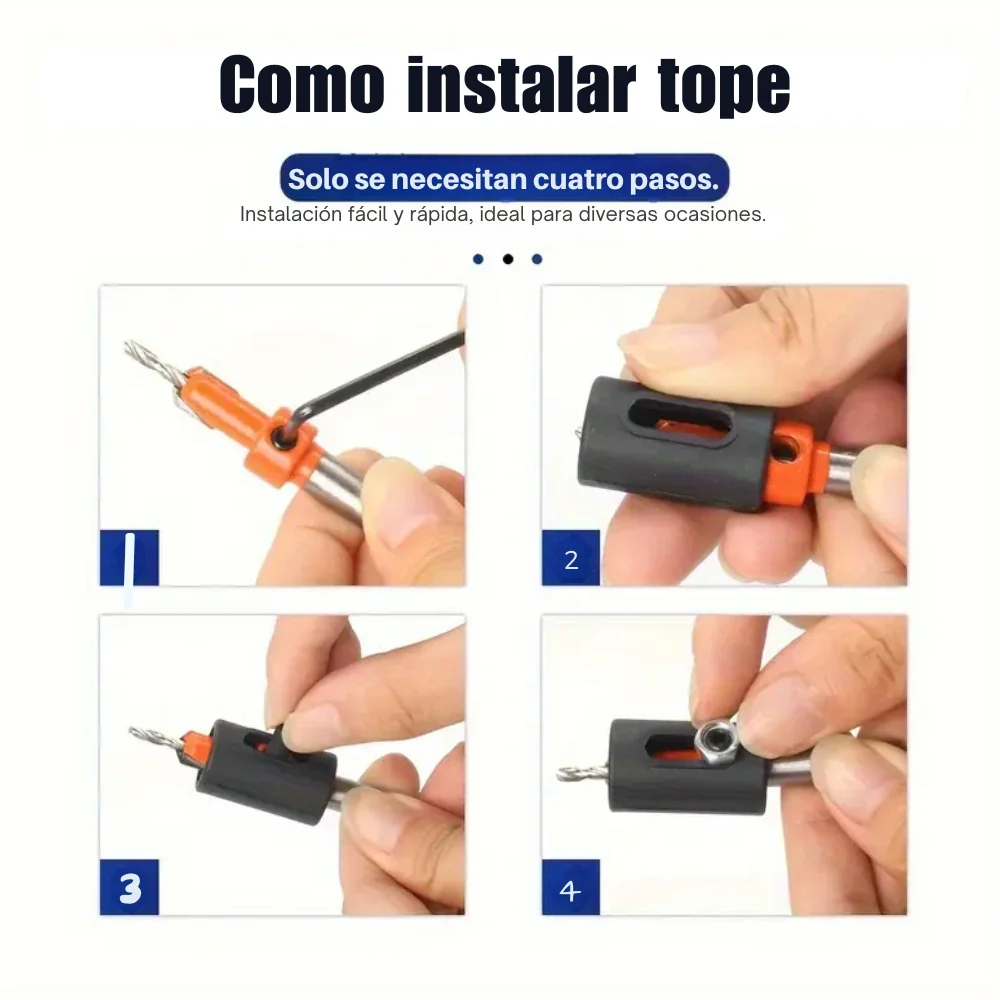 Como instalar tope

Solo se necesitan cuatro pasos.
Instalación fácil y rápida, ideal para diversas ocasiones.

1

2

3

4